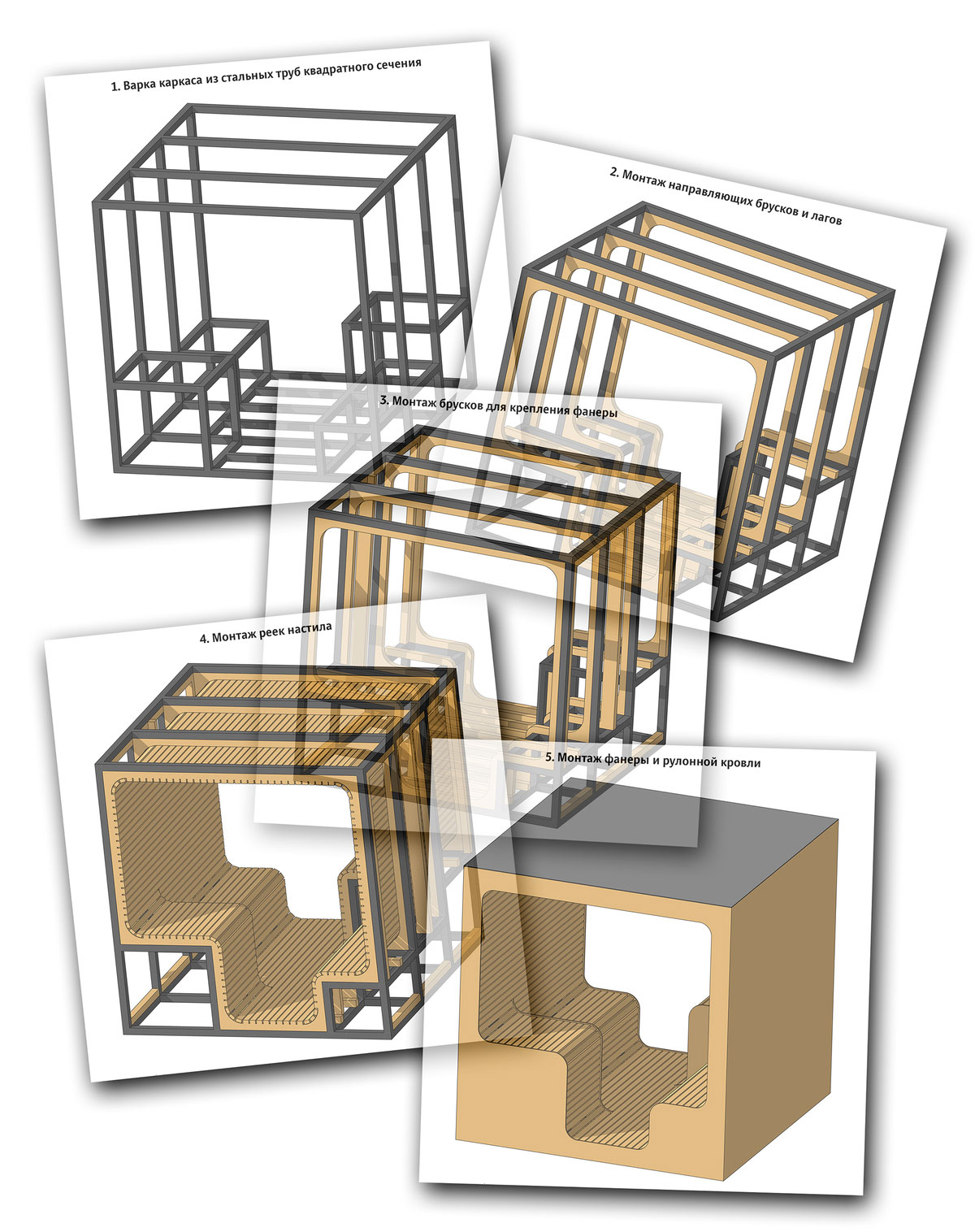 1. Варка каркаса из стальных труб квадратного сечения

2. Монтаж направляющих брусков и лагов

3. Монтаж брусков для крепления фанеры

4. Монтаж реек настила

5. Монтаж фанеры и рулонной кровли