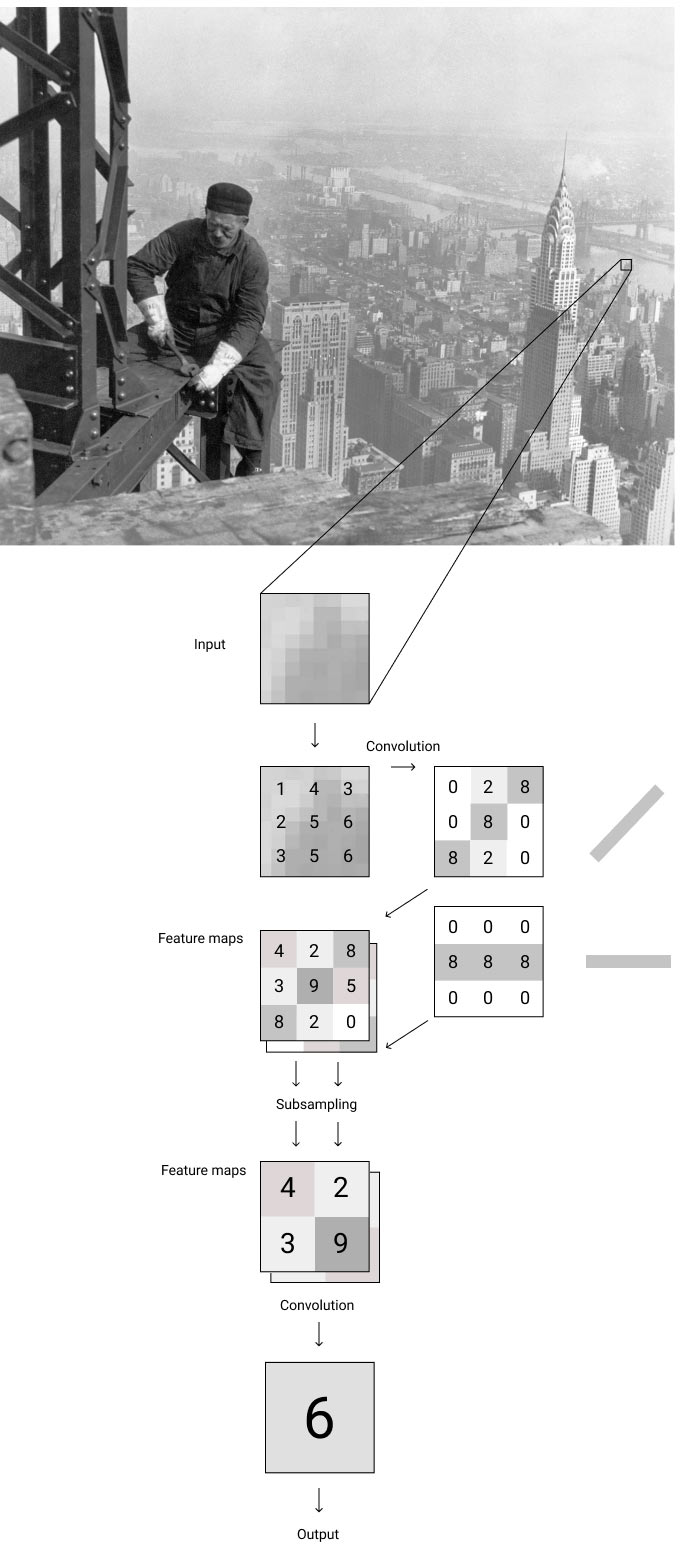 Input

Convolution

| 1 | 4 | 3 |
|---|---|---|
| 2 | 5 | 6 |
| 3 | 5 | 6 |

| 0 | 2 | 8 |
|---|---|---|
| 0 | 8 | 0 |
| 8 | 2 | 0 |

Feature maps

| 4 | 2 | 8 |
|---|---|---|
| 3 | 9 | 5 |
| 8 | 2 | 0 |

| 0 | 0 | 0 |
|---|---|---|
| 8 | 8 | 8 |
| 0 | 0 | 0 |

Subsampling

Feature maps

| 4 | 2 |
|---|---|
| 3 | 9 |

Convolution

6

Output