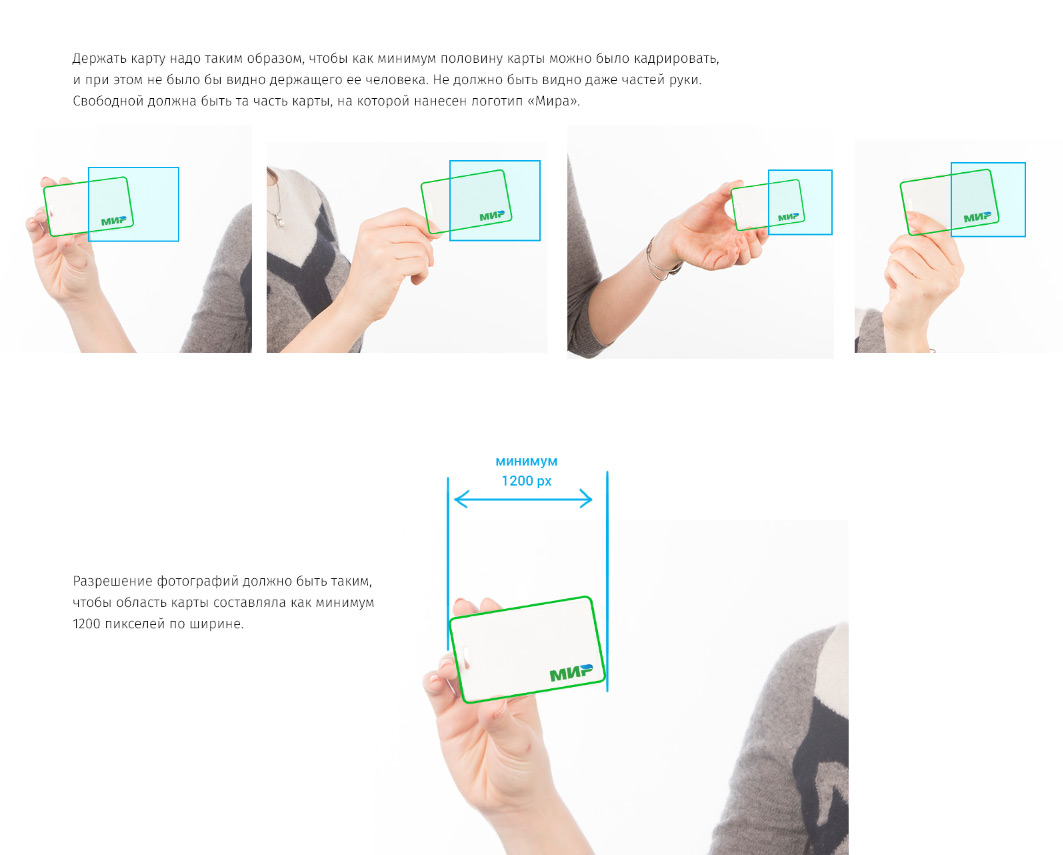 Держать карту надо таким образом, чтобы как минимум половину карты можно было кадрировать, и при этом не было бы видно держащего ее человека. Не должно быть видно даже частей руки. Свободной должна быть та часть карты, на которой нанесен логотип «Мира».

МИР

МИР

МИР

МИР

минимум
1200 px

Разрешение фотографий должно быть таким, чтобы область карты составляла как минимум 1200 пикселей по ширине.

МИР