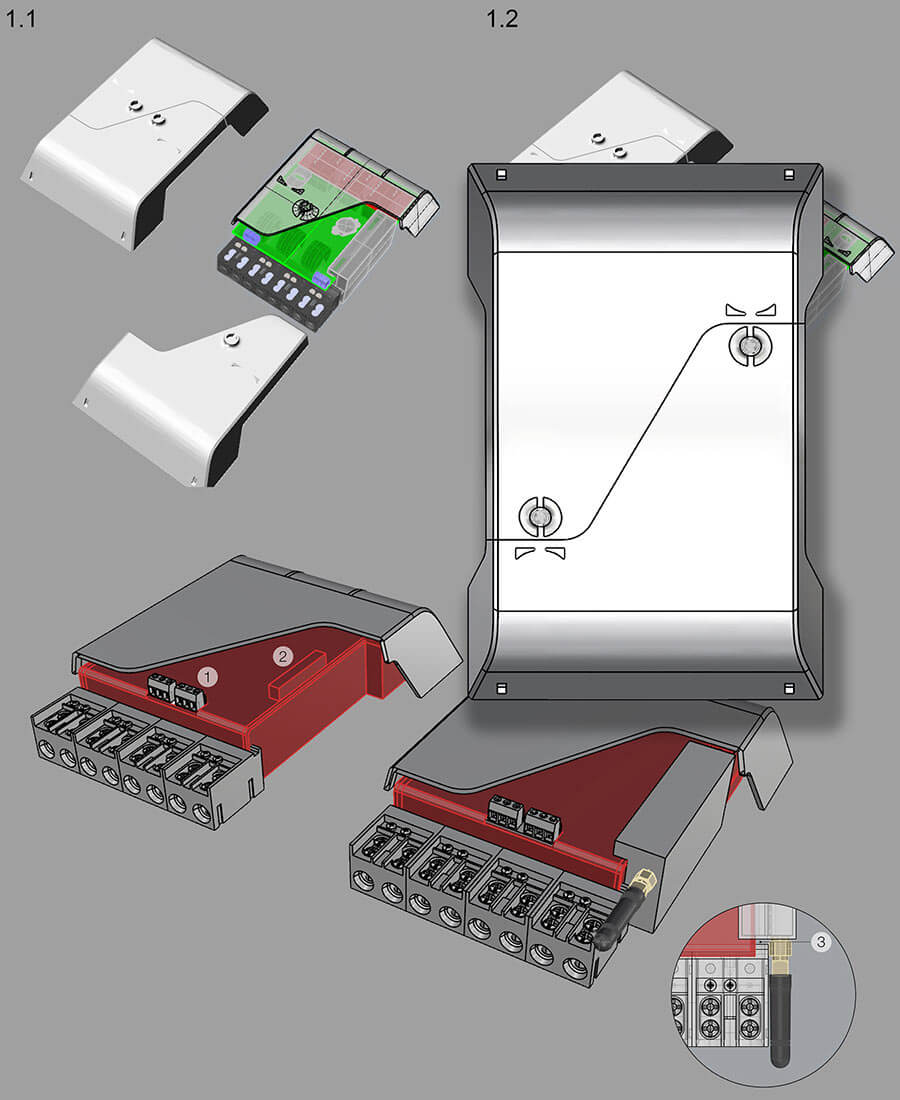 1.1

1.2

1

2

3