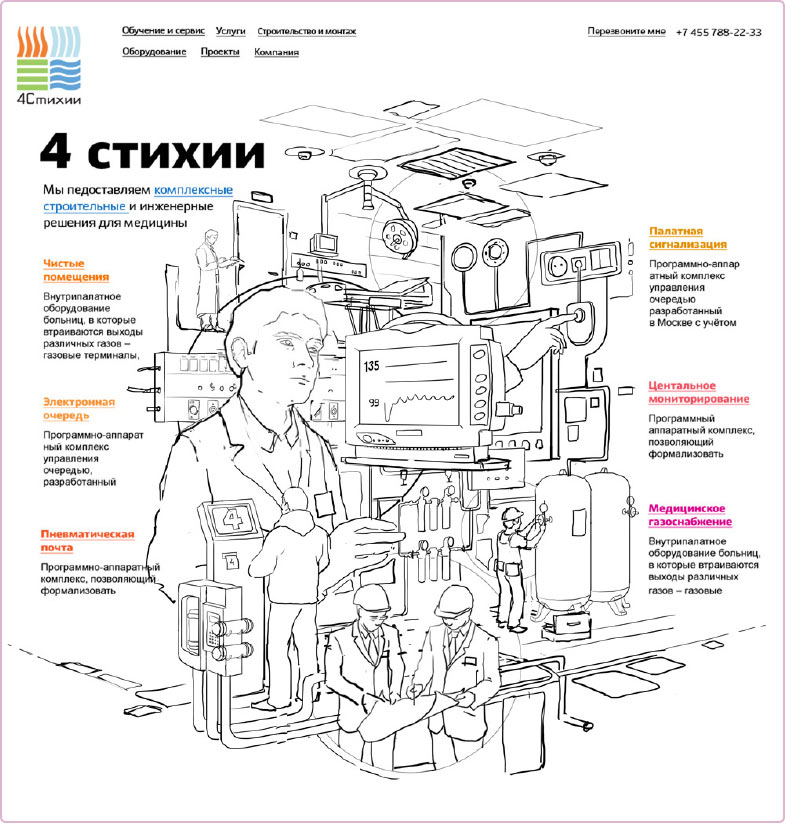 4Стихии

Обучение и сервис Услуги Строительство и монтаж

Оборудование Проекты Компания

Перезвоните мне +7 455 788-22-33

4 стихии

Мы педоставляем комплексные строительные и инженерные решения для медицины

Чистые помещения

Внутрипалатное оборудование больниц, в которые втраиваются выходы различных газов – газовые терминалы,

Электронная очередь

Программно-аппаратный комплекс управления очередью, разработанный

Пневматическая почта

Программно-аппаратный комплекс, позволяющий формализовать

Палатная сигнализация

Программно-аппаратный комплекс управления очередью разработанный в Москве с учётом

Центальное мониторирование

Программный аппаратный комплекс, позволяющий формализовать

Медицинское газоснабжение

Внутрипалатное оборудование больниц, в которые втраиваются выходы различных газов – газовые

135

99

4

4