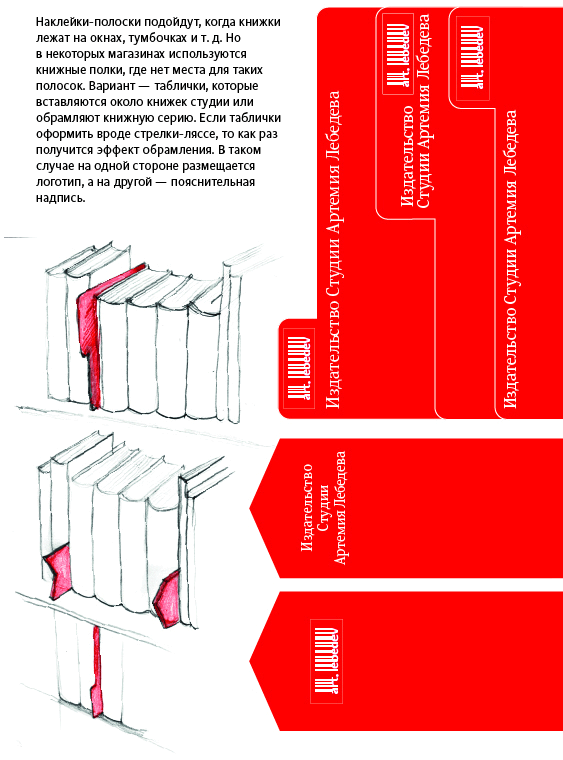 Наклейки-полоски подойдут, когда книжки лежат на окнах, тумбочках и т. д. Но в некоторых магазинах используются книжные полки, где нет места для таких полосок. Вариант — таблички, которые вставляются около книжек студии или обрамляют книжную серию. Если таблички оформить вроде стрелки-ляссе, то как раз получится эффект обрамления. В таком случае на одной стороне размещается логотип, а на другой — пояснительная надпись.

art. lebedev

Издательство Студии Артемия Лебедева

art. lebedev

Издательство Студии Артемия Лебедева

art. lebedev

Издательство Студии Артемия Лебедева

Издательство Студии Артемия Лебедева

art. lebedev