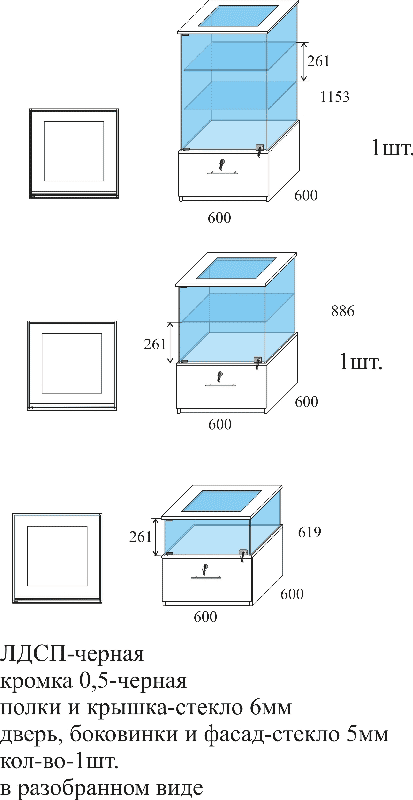 261
1153
1шт.
600
600

886
261
1шт.
600
600

261
619
600
600

ЛДСП-черная
кромка 0,5-черная
полки и крышка-стекло 6мм
дверь, боковинки и фасад-стекло 5мм
кол-во-1шт.
в разобранном виде