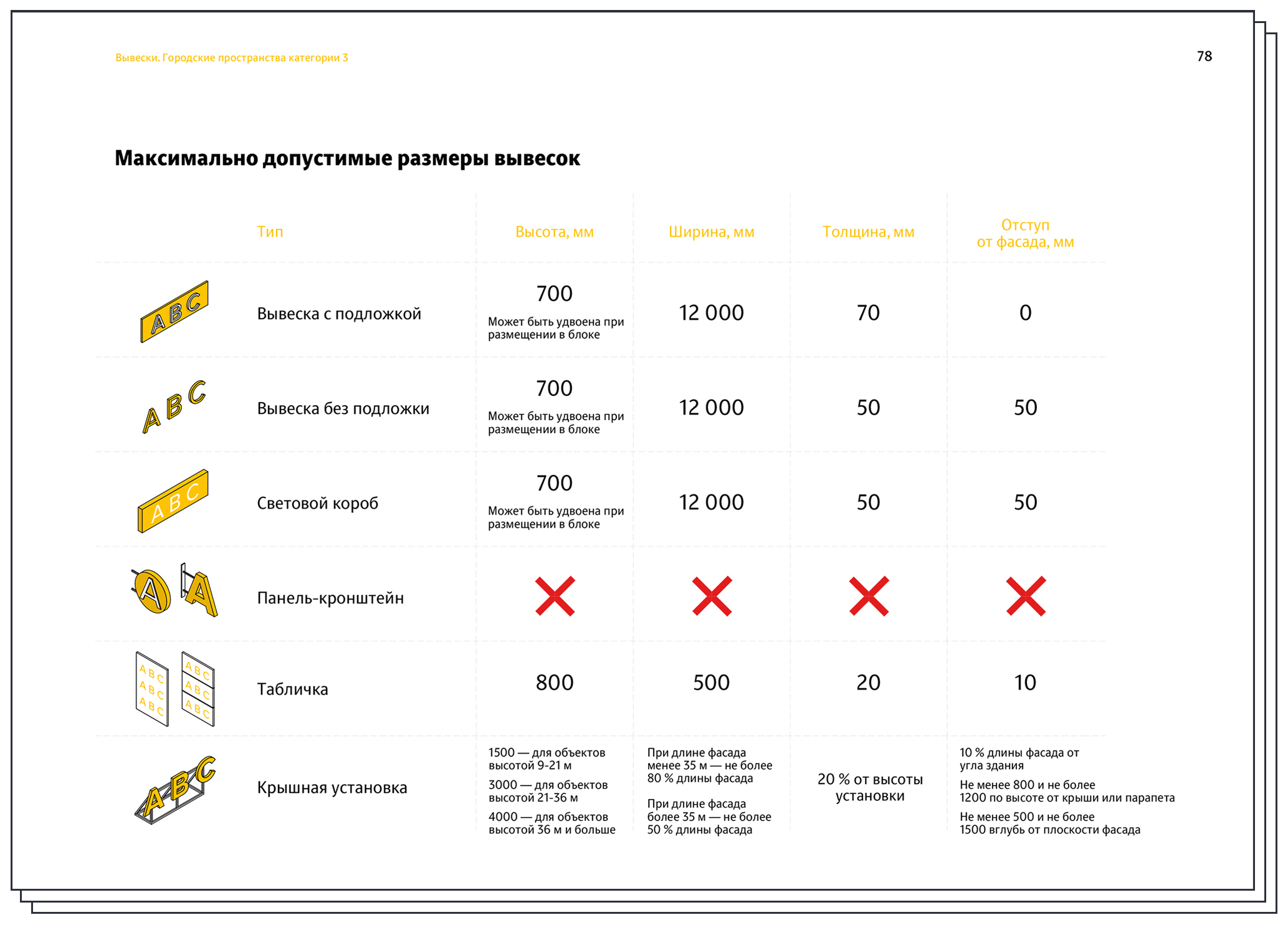 Вывески. Городские пространства категории 3

78

Максимально допустимые размеры вывесок

| | Тип | Высота, мм | Ширина, мм | Толщина, мм | Отступ от фасада, мм |
|---|---|---|---|---|---|
| ABC | Вывеска с подложкой | 700 Может быть удвоена при размещении в блоке | 12 000 | 70 | 0 |
| ABC | Вывеска без подложки | 700 Может быть удвоена при размещении в блоке | 12 000 | 50 | 50 |
| ABC | Световой короб | 700 Может быть удвоена при размещении в блоке | 12 000 | 50 | 50 |
| A A | Панель-кронштейн | | | | |
| ABC ABC ABC ABC ABC ABC | Табличка | 800 | 500 | 20 | 10 |
| ABC | Крышная установка | 1500 — для объектов высотой 9-21 м 3000 — для объектов высотой 21-36 м 4000 — для объектов высотой 36 м и больше | При длине фасада менее 35 м — не более 80 % длины фасада При длине фасада более 35 м — не более 50 % длины фасада | 20 % от высоты установки | 10 % длины фасада от угла здания Не менее 800 и не более 1200 по высоте от крыши или парапета Не менее 500 и не более 1500 вглубь от плоскости фасада |