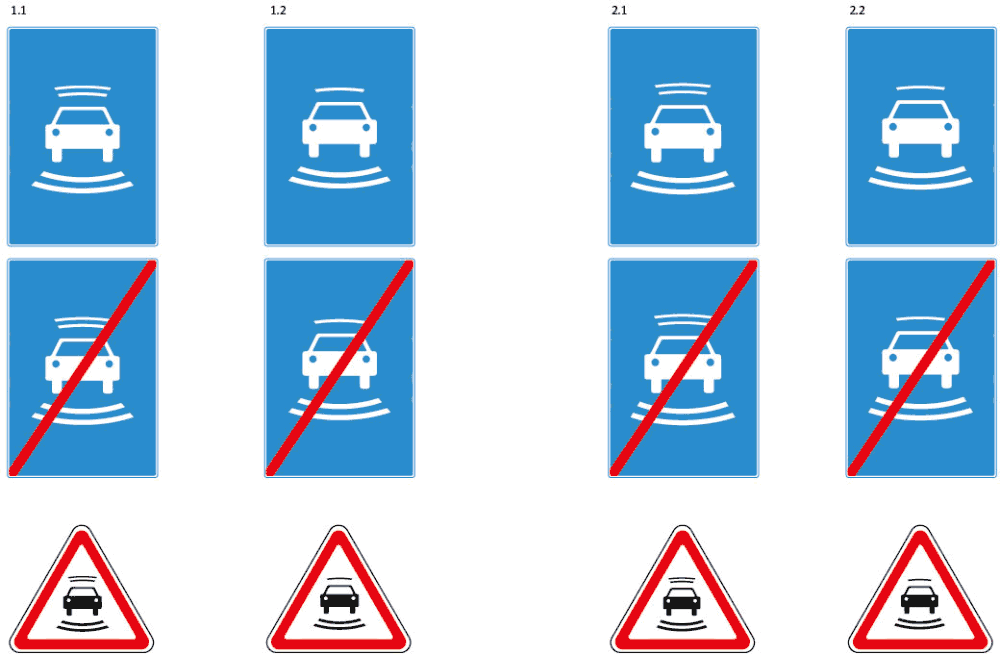 1.1

1.2

2.1

2.2