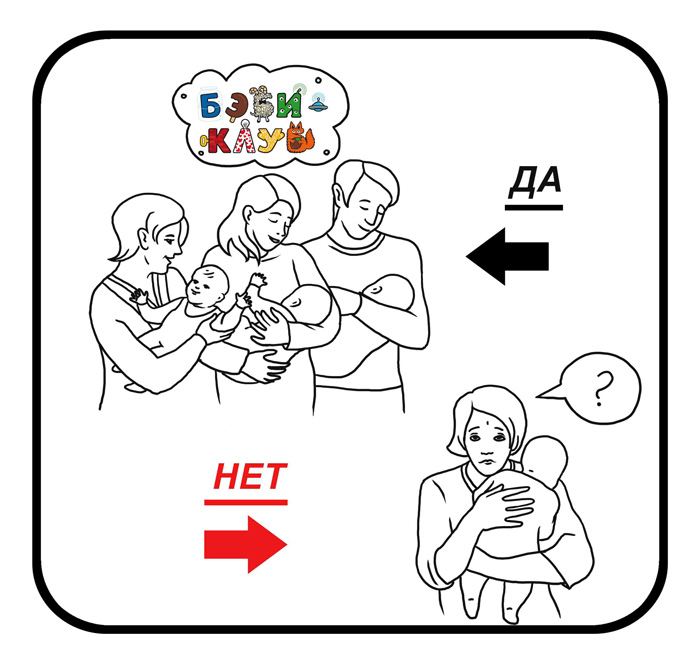 БЭБИ КЛУБ

ДА

?

НЕТ