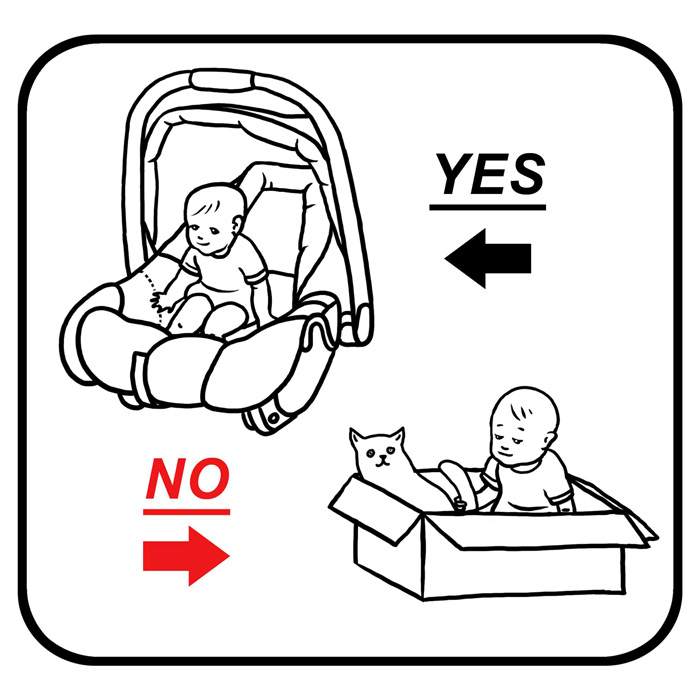 YES

NO