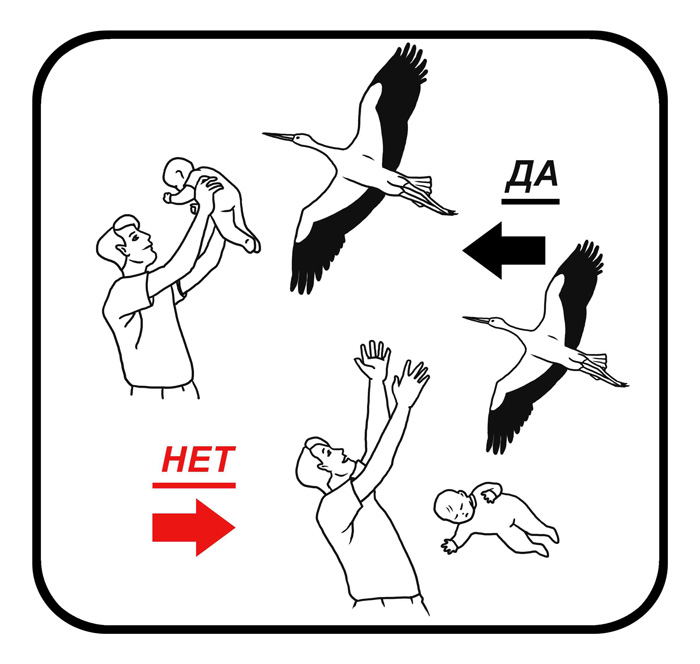 ДА

НЕТ