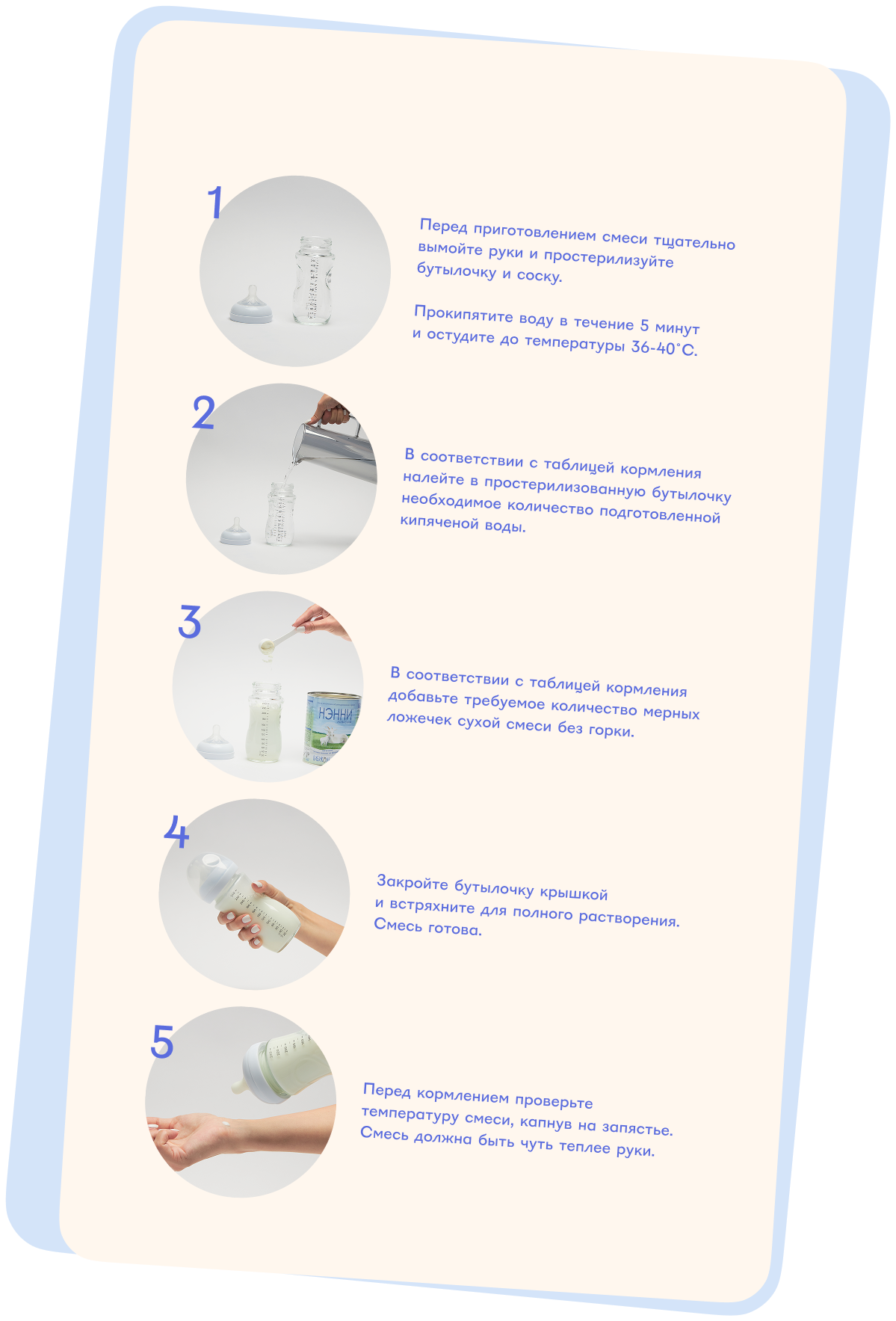 1

Перед приготовлением смеси тщательно вымойте руки и простерилизуйте бутылочку и соску.

Прокипятите воду в течение 5 минут и остудите до температуры 36-40°С.

2

В соответствии с таблицей кормления налейте в простерилизованную бутылочку необходимое количество подготовленной кипяченой воды.

3

НЭННИ

В соответствии с таблицей кормления добавьте требуемое количество мерных ложечек сухой смеси без горки.

4

Закройте бутылочку крышкой и встряхните для полного растворения. Смесь готова.

5

Перед кормлением проверьте температуру смеси, капнув на запястье. Смесь должна быть чуть теплее руки.