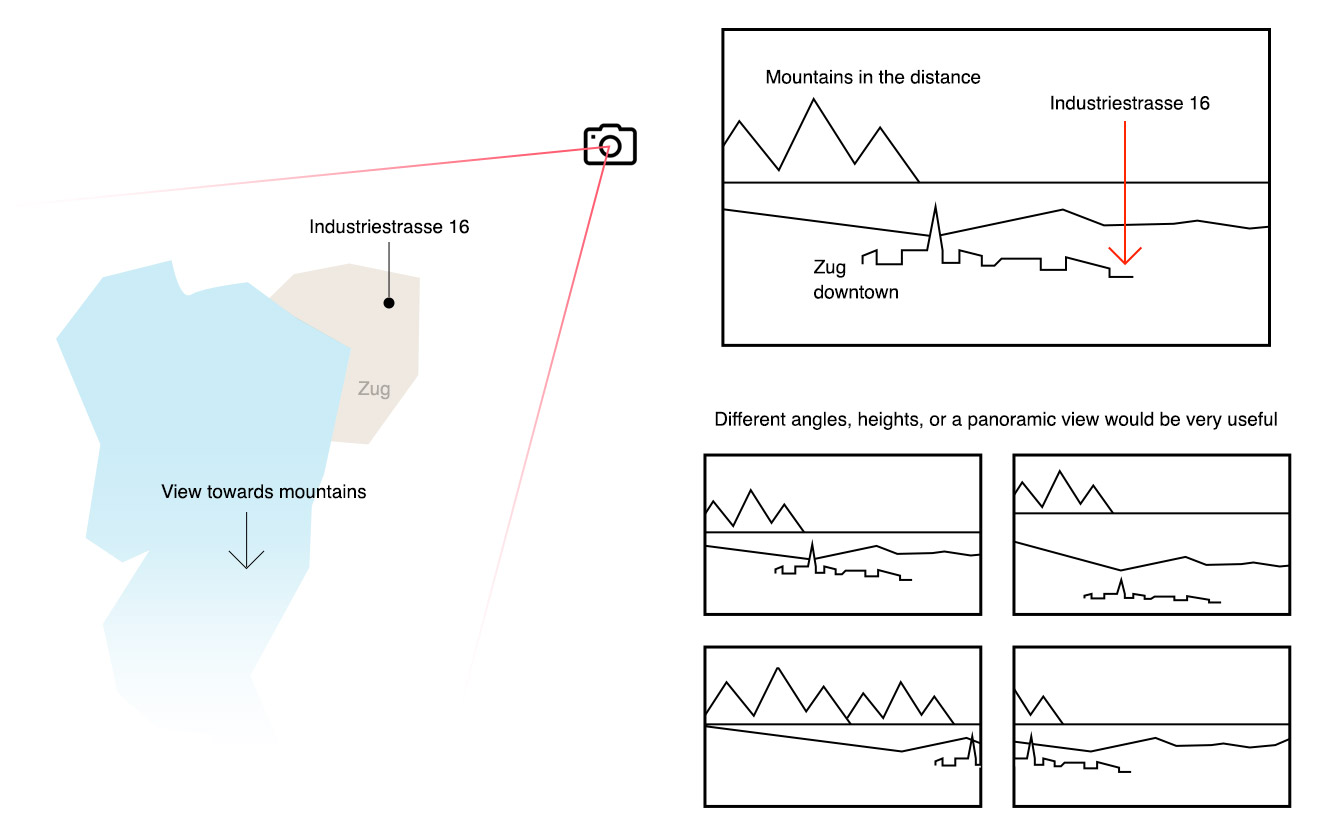 Industriestrasse 16

Zug

View towards mountains

Mountains in the distance

Industriestrasse 16

Zug downtown

Different angles, heights, or a panoramic view would be very useful