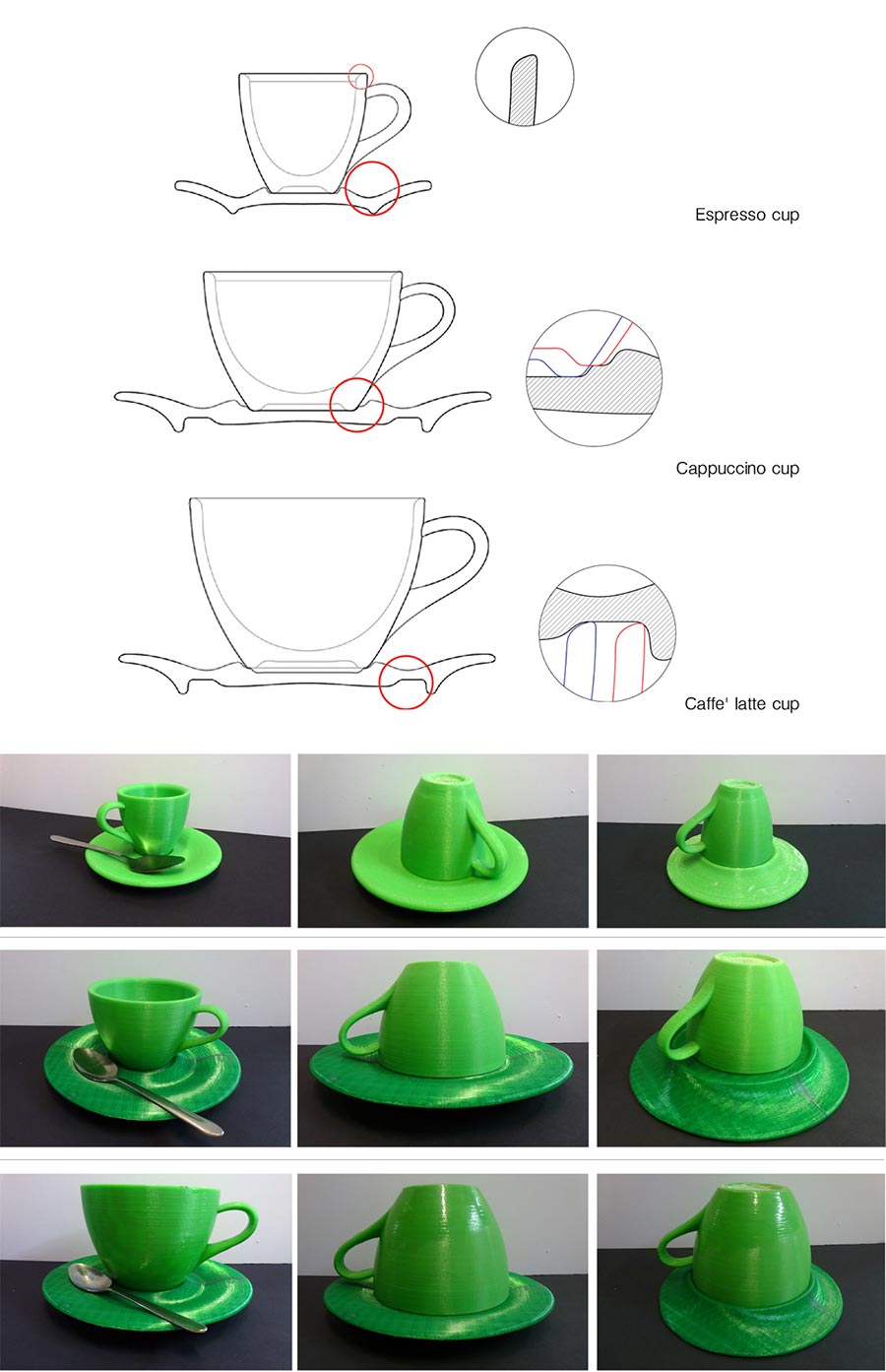 Espresso cup

Cappuccino cup

Caffe' latte cup