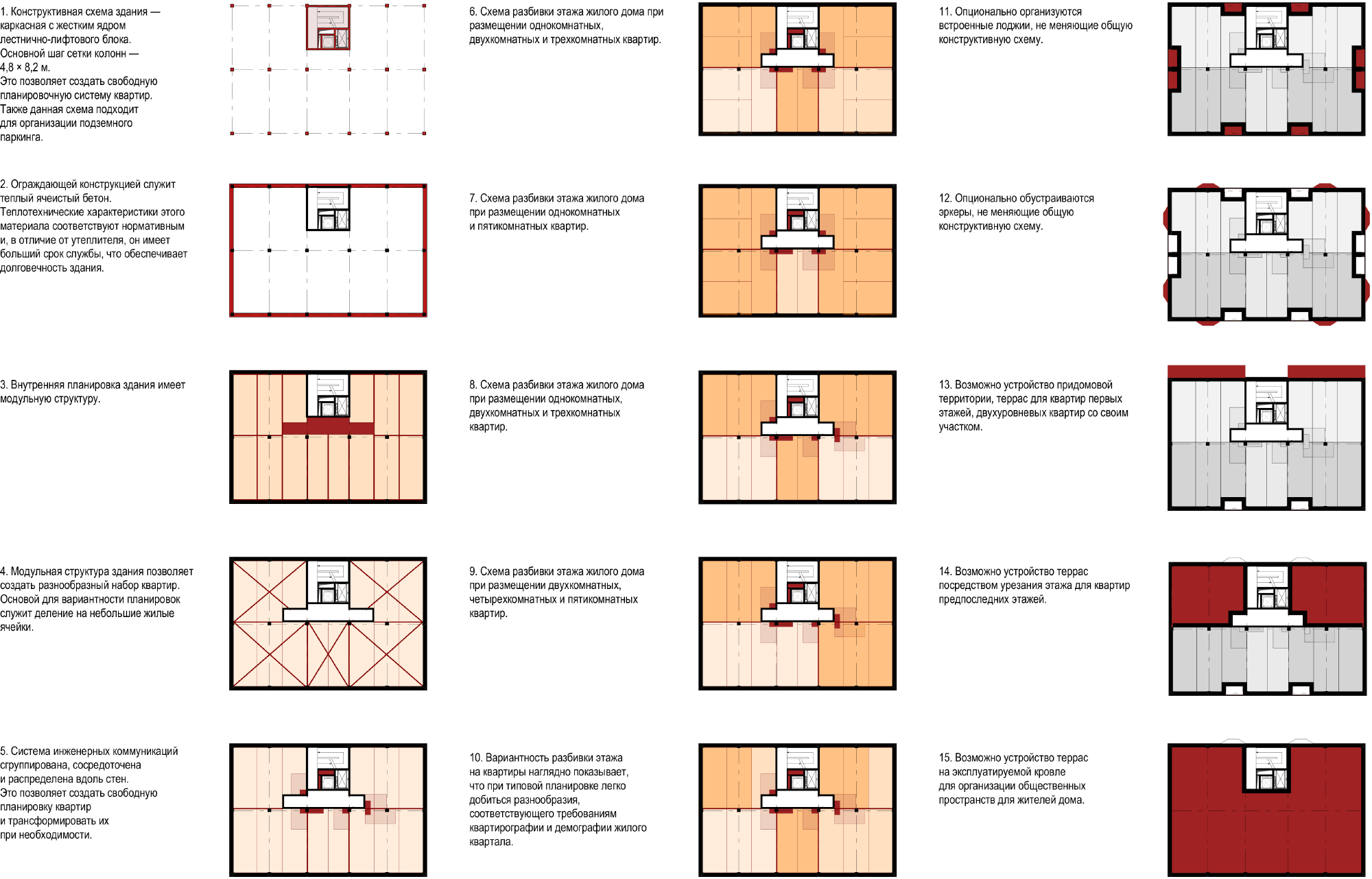 1. Конструктивная схема здания — каркасная с жестким ядром лестнично-лифтового блока. Основной шаг сетки колонн — 4,8 × 8,2 м. Это позволяет создать свободную планировочную систему квартир. Также данная схема подходит для организации подземного паркинга.

2. Ограждающей конструкцией служит теплый ячеистый бетон. Теплотехнические характеристики этого материала соответствуют нормативным и, в отличие от утеплителя, он имеет больший срок службы, что обеспечивает долговечность здания.

3. Внутренняя планировка здания имеет модульную структуру.

4. Модульная структура здания позволяет создать разнообразный набор квартир. Основой для вариантности планировок служит деление на небольшие жилые ячейки.

5. Система инженерных коммуникаций сгруппирована, сосредоточена и распределена вдоль стен. Это позволяет создать свободную планировку квартир и трансформировать их при необходимости.

6. Схема разбивки этажа жилого дома при размещении однокомнатных, двухкомнатных и трехкомнатных квартир.

7. Схема разбивки этажа жилого дома при размещении однокомнатных и пятикомнатных квартир.

8. Схема разбивки этажа жилого дома при размещении однокомнатных, двухкомнатных и трехкомнатных квартир.

9. Схема разбивки этажа жилого дома при размещении двухкомнатных, четырехкомнатных и пятикомнатных квартир.

10. Вариантность разбивки этажа на квартиры наглядно показывает, что при типовой планировке легко добиться разнообразия, соответствующего требованиям квартирографии и демографии жилого квартала.

11. Опционально организуются встроенные лоджии, не меняющие общую конструктивную схему.

12. Опционально обустраиваются эркеры, не меняющие общую конструктивную схему.

13. Возможно устройство придомовой территории, террас для квартир первых этажей, двухуровневых квартир со своим участком.

14. Возможно устройство террас посредством урезания этажа для квартир предпоследних этажей.

15. Возможно устройство террас на эксплуатируемой кровле для организации общественных пространств для жителей дома.