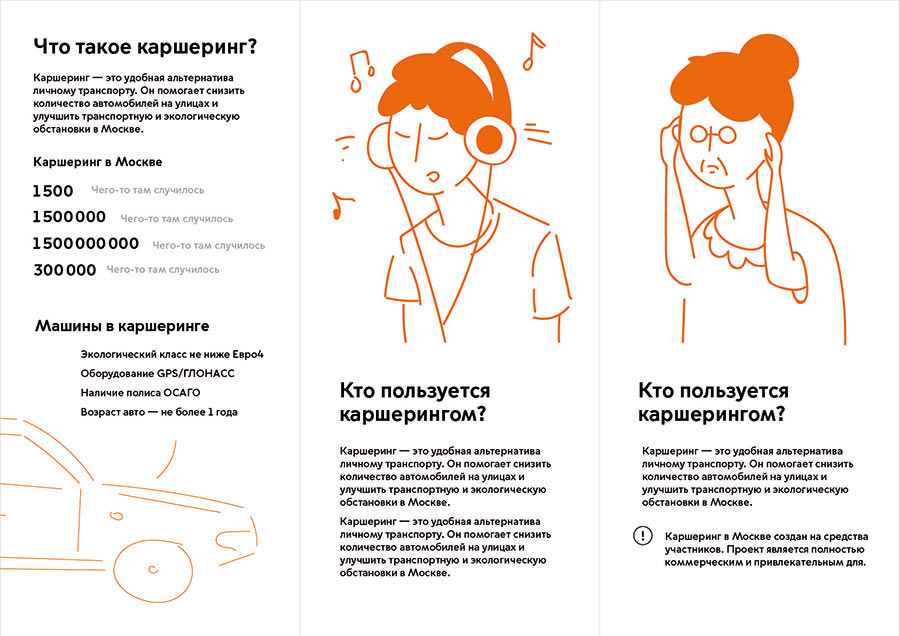 Что такое каршеринг?

Каршеринг — это удобная альтернатива личному транспорту. Он помогает снизить количество автомобилей на улицах и улучшить транспортную и экологическую обстановки в Москве.

Каршеринг в Москве

1500 Чего-то там случилось
1500000 Чего-то там случилось
1500000000 Чего-то там случилось
300000 Чего-то там случилось

Машины в каршеринге

Экологический класс не ниже Евро4
Оборудование GPS/ГЛОНАСС
Наличие полиса ОСАГО
Возраст авто — не более 1 года

Кто пользуется каршерингом?

Каршеринг — это удобная альтернатива личному транспорту. Он помогает снизить количество автомобилей на улицах и улучшить транспортную и экологическую обстановки в Москве.

Каршеринг — это удобная альтернатива личному транспорту. Он помогает снизить количество автомобилей на улицах и улучшить транспортную и экологическую обстановки в Москве.

Кто пользуется каршерингом?

Каршеринг — это удобная альтернатива личному транспорту. Он помогает снизить количество автомобилей на улицах и улучшить транспортную и экологическую обстановки в Москве.

!

Каршеринг в Москве создан на средства участников. Проект является полностью коммерческим и привлекательным для.