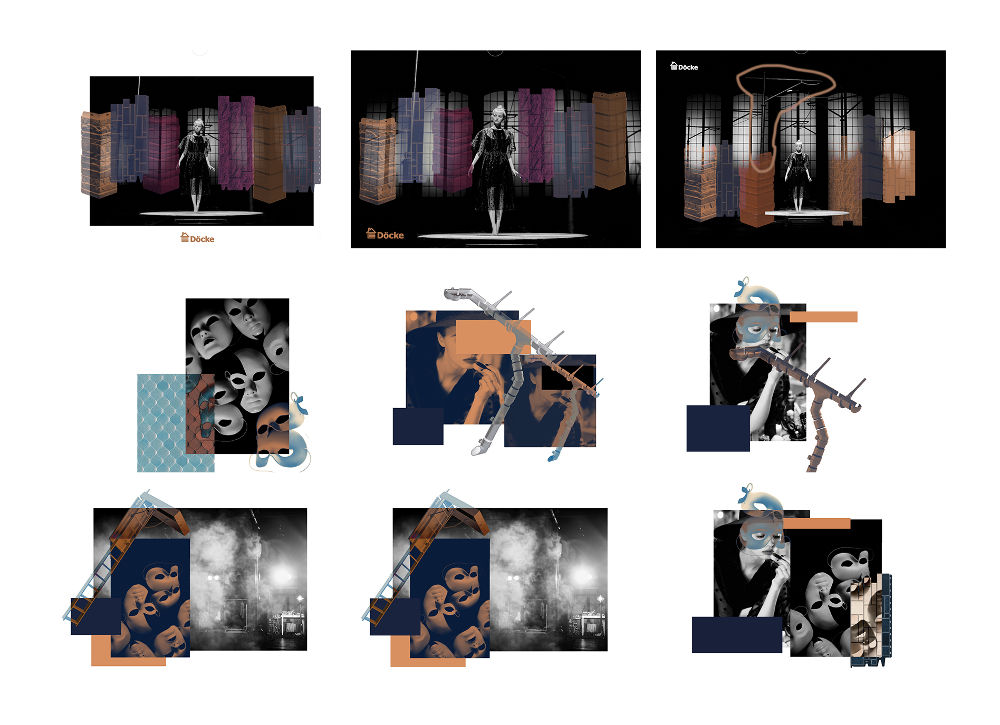 Döcke

Döcke

Döcke