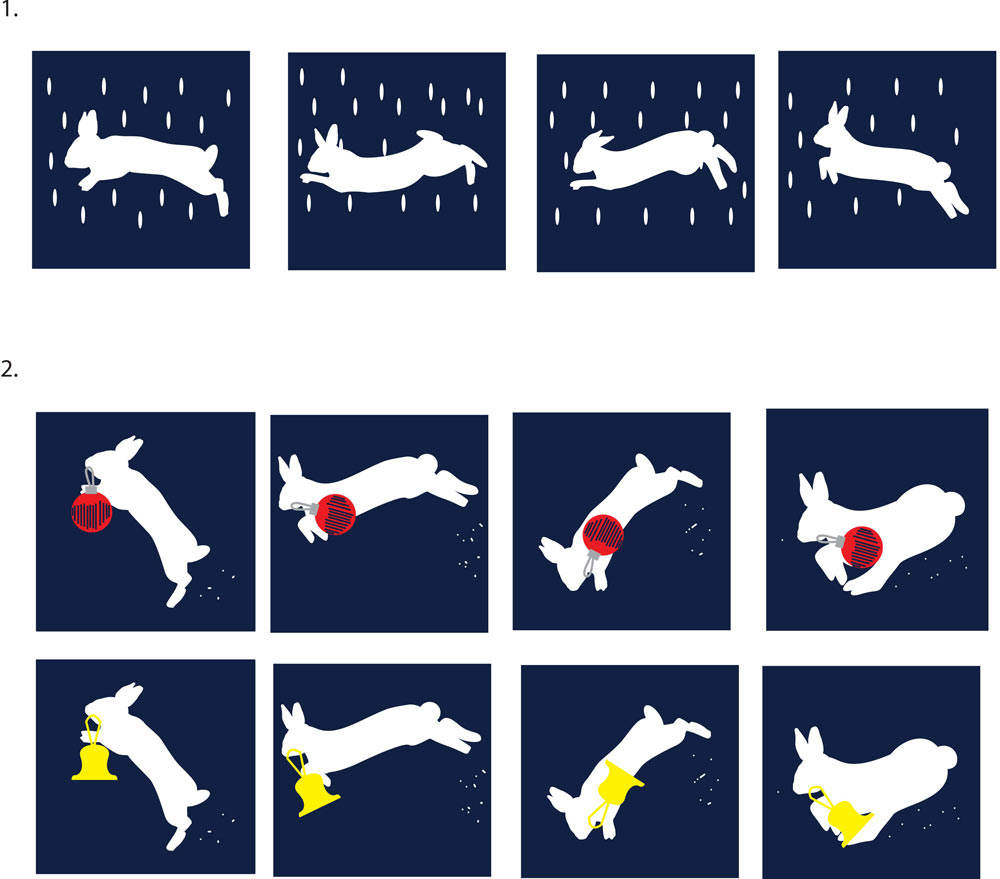 1.

2.