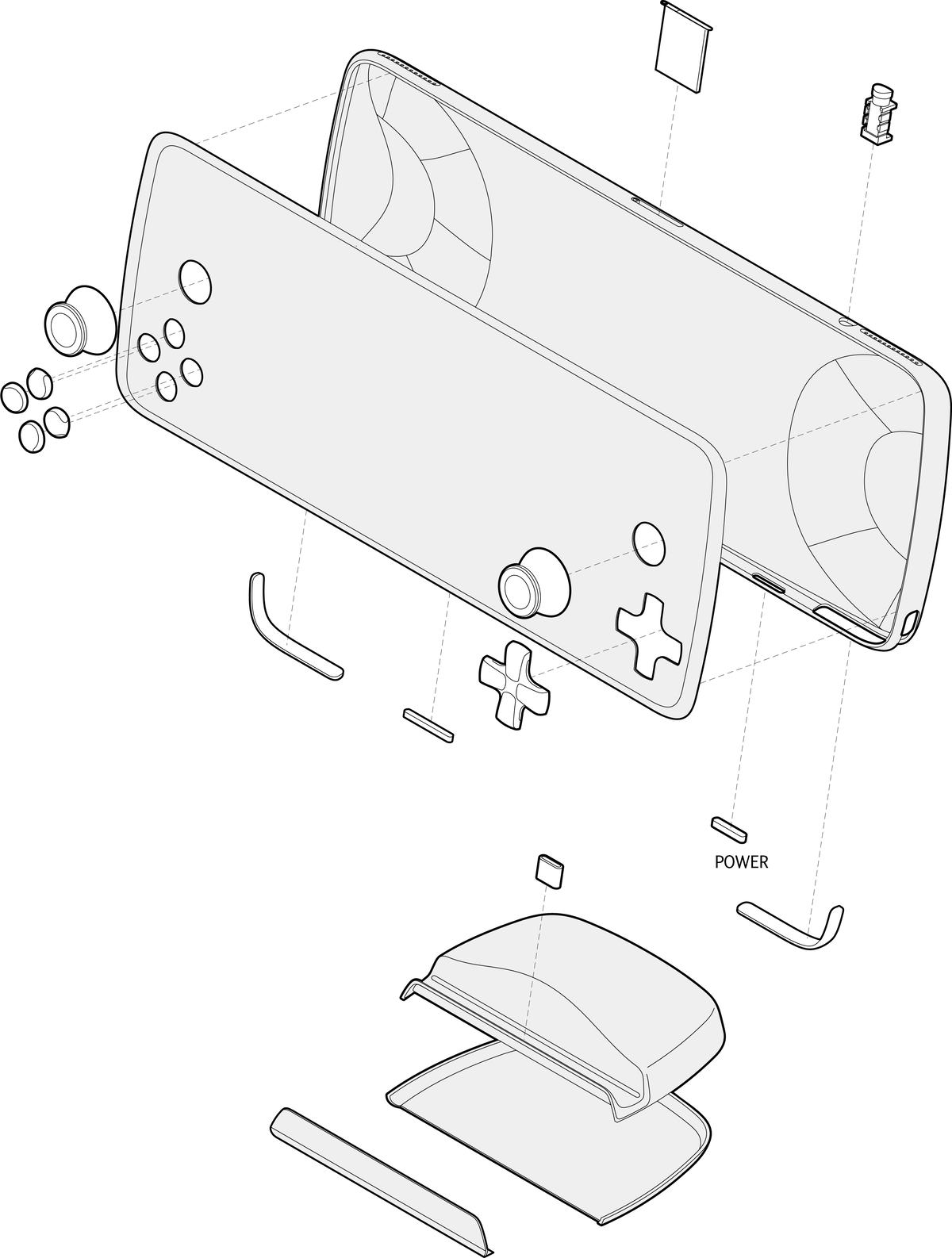 POWER