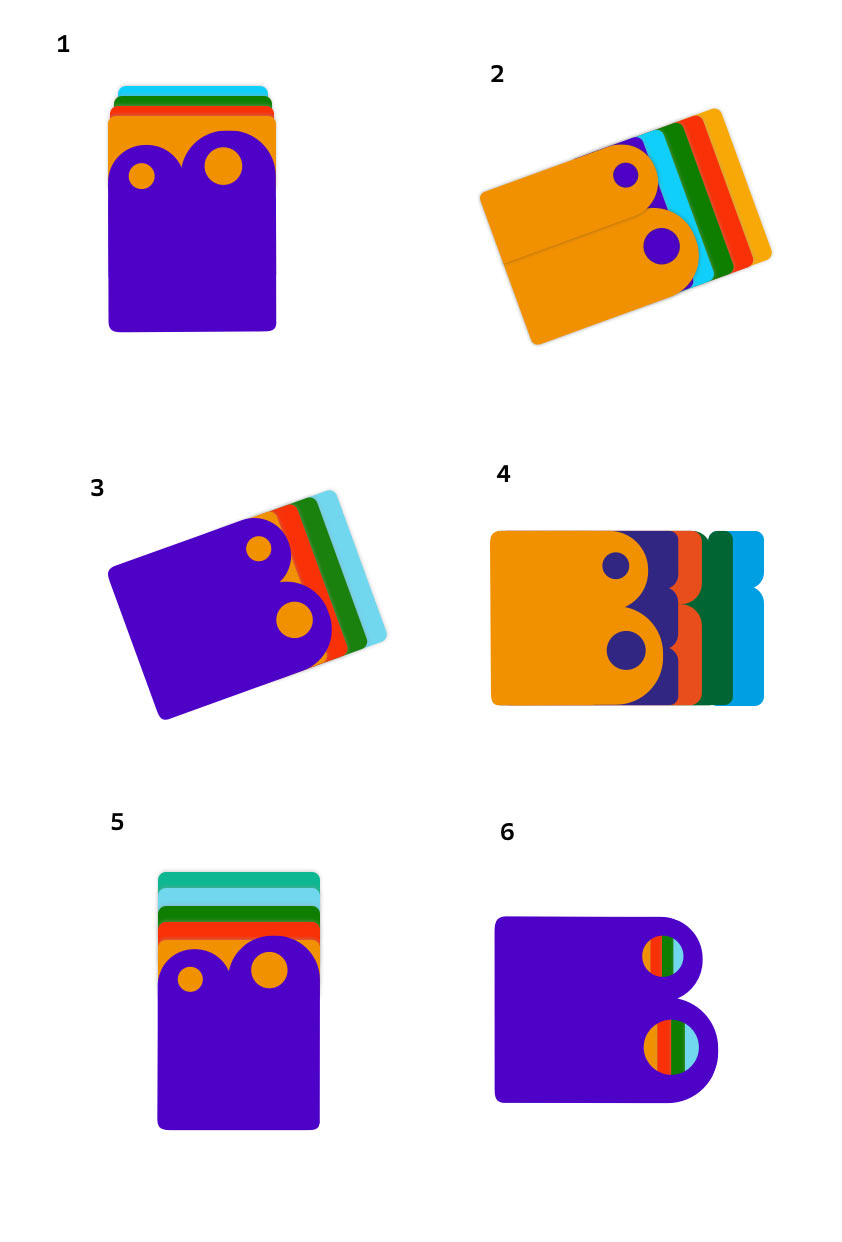 1

2

3

4

5

6