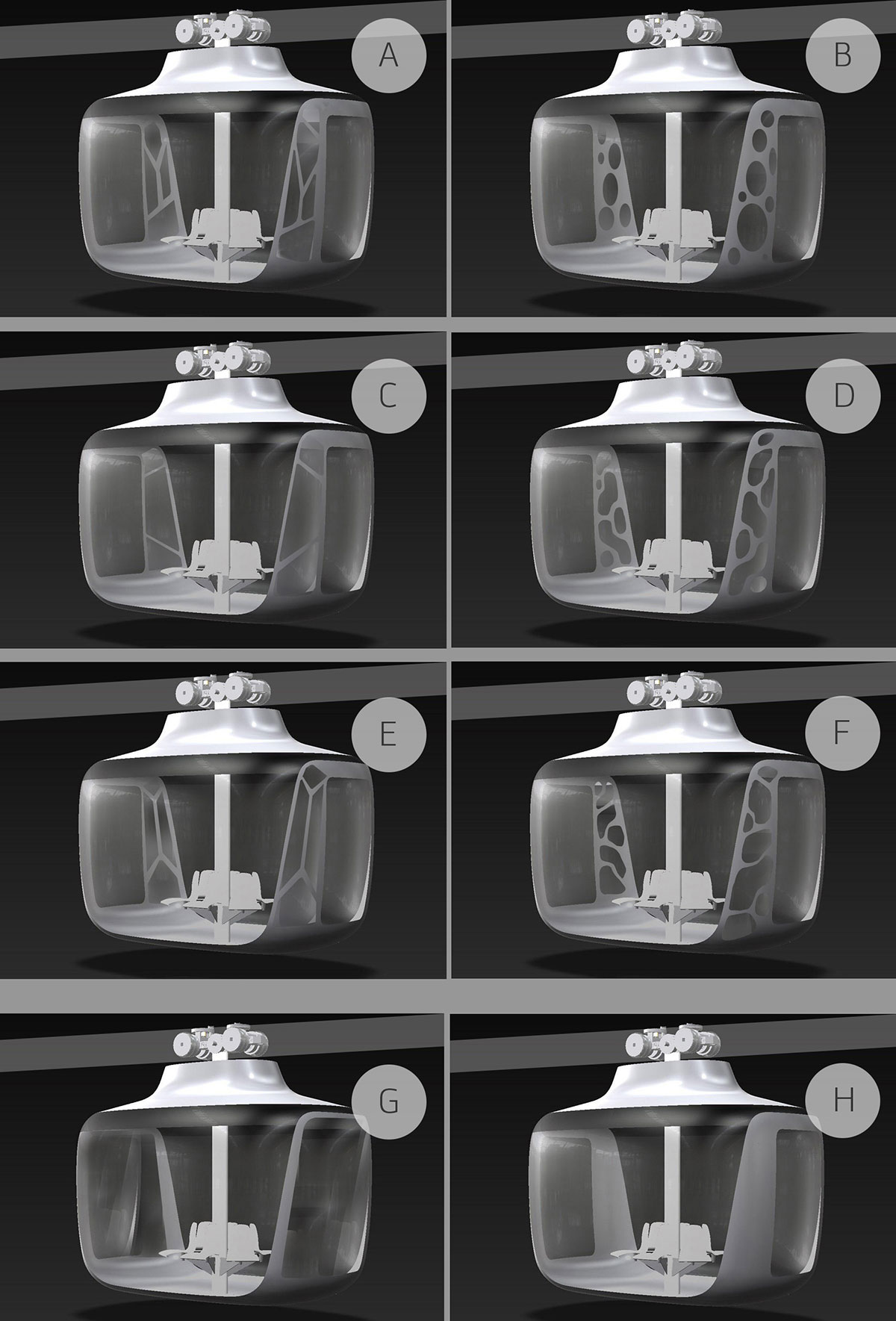 A

B

C

D

E

F

G

H