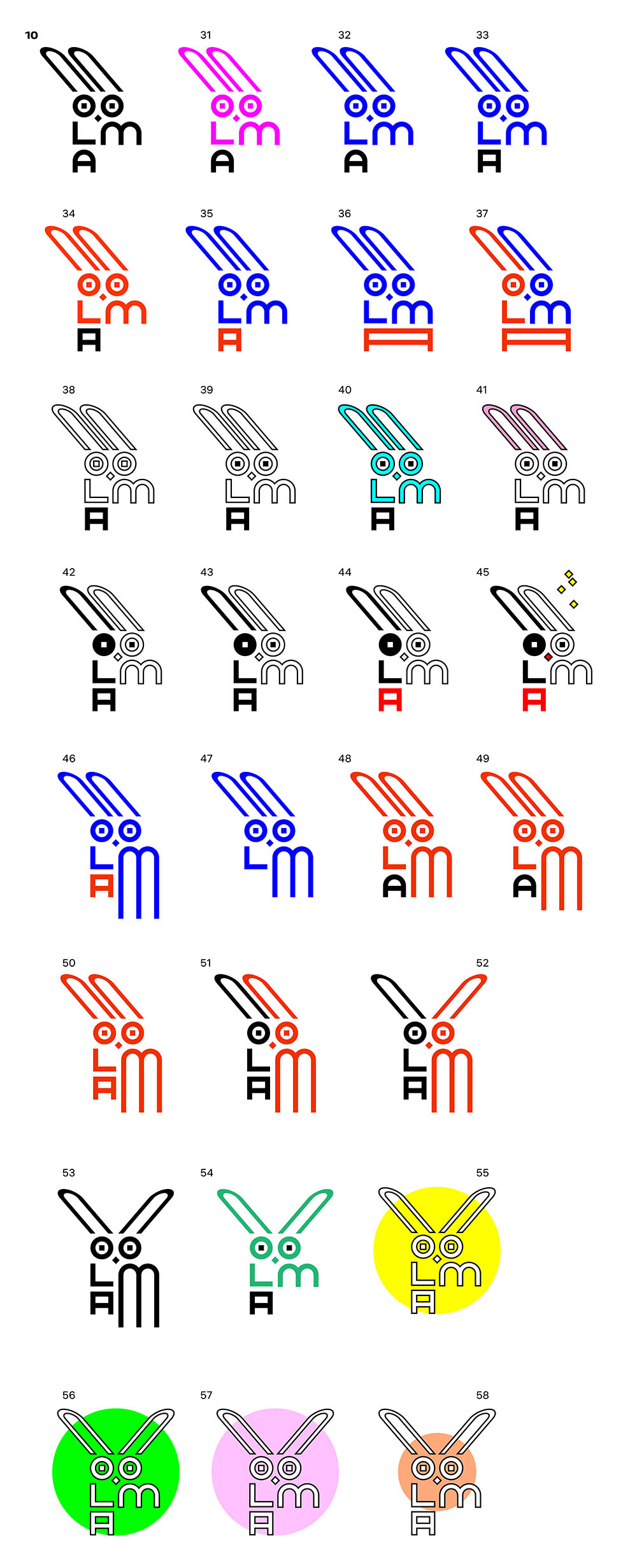 10
31
32
33
34
35
36
37
38
39
40
41
42
43
44
45
46
47
48
49
50
51
52
53
54
55
56
57
58