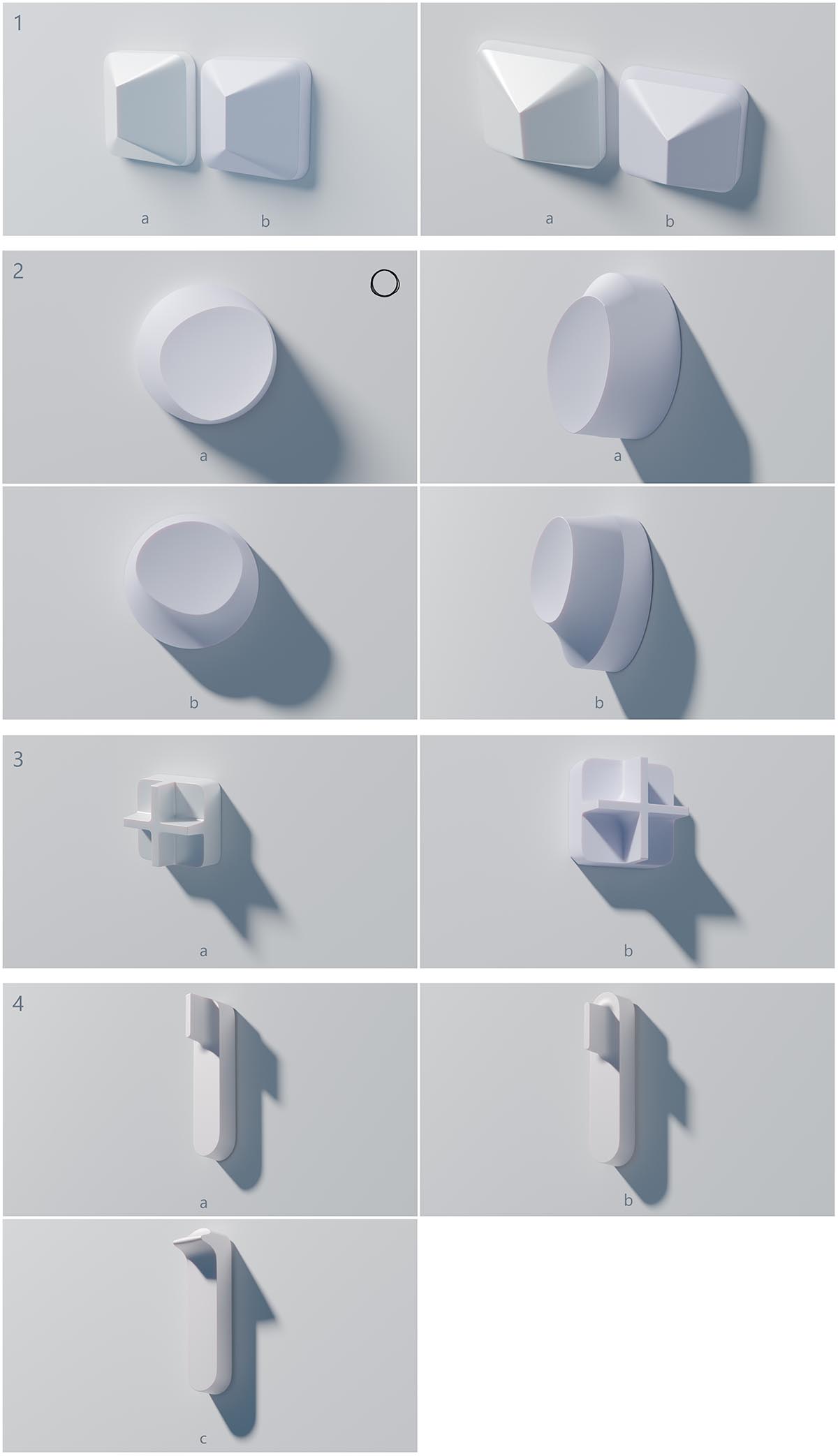 1

a b

a b

2

a

a

b

b

3

a

b

4

a

b

c