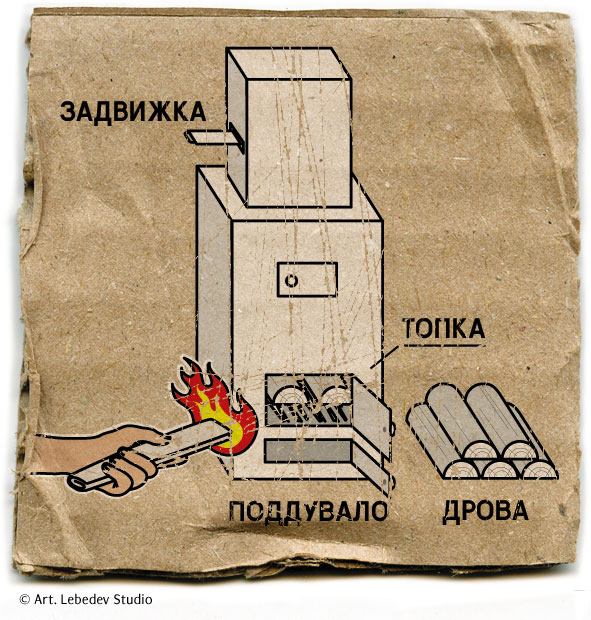 ЗАДВИЖКА

ТОПКА

ПОДДУВАЛО

ДРОВА

© Art. Lebedev Studio