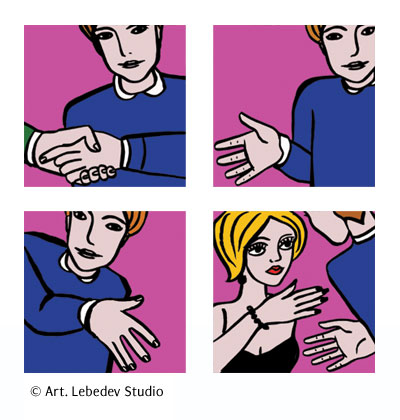 © Art. Lebedev Studio