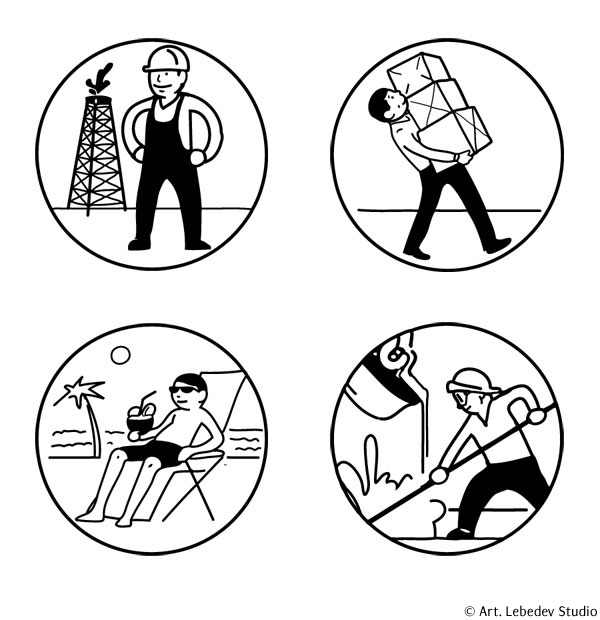 © Art. Lebedev Studio