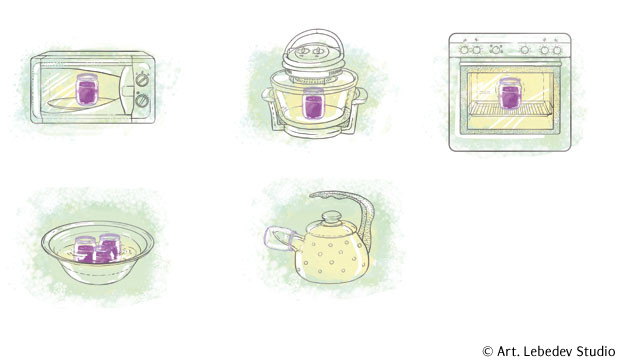 © Art. Lebedev Studio