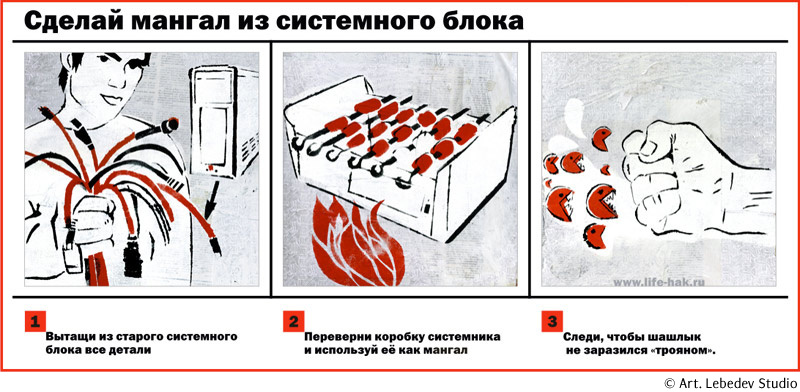 Сделай мангал из системного блока

www.life-hak.ru

1 Вытащи из старого системного блока все детали

2 Переверни коробку системника и используй её как мангал

3 Следи, чтобы шашлык не заразился «трояном».

© Art. Lebedev Studio