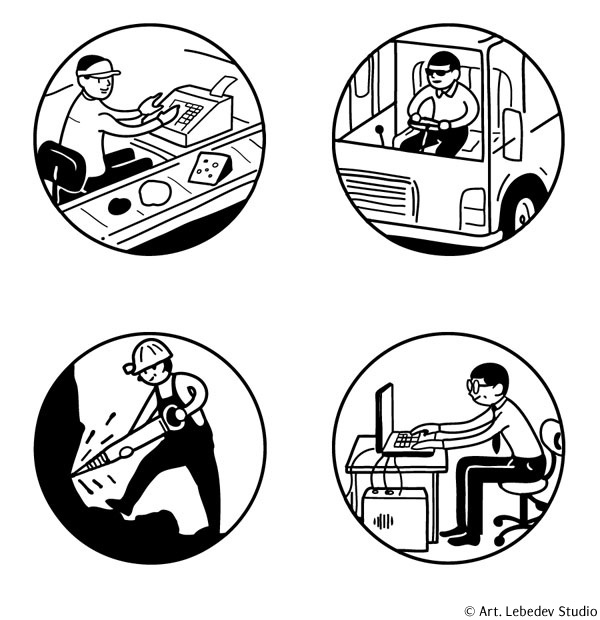 © Art. Lebedev Studio