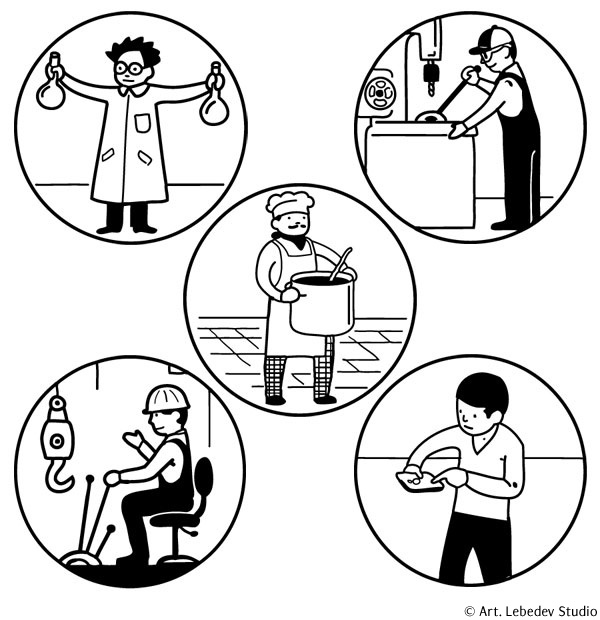 © Art. Lebedev Studio