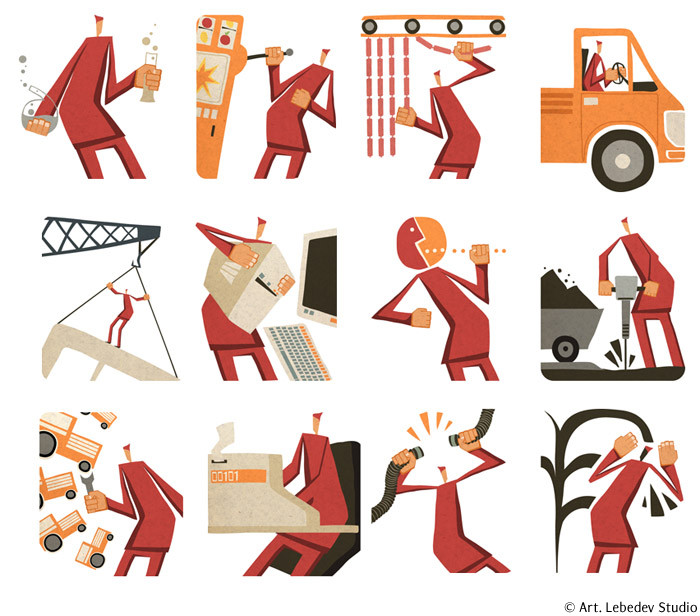 00101

© Art. Lebedev Studio