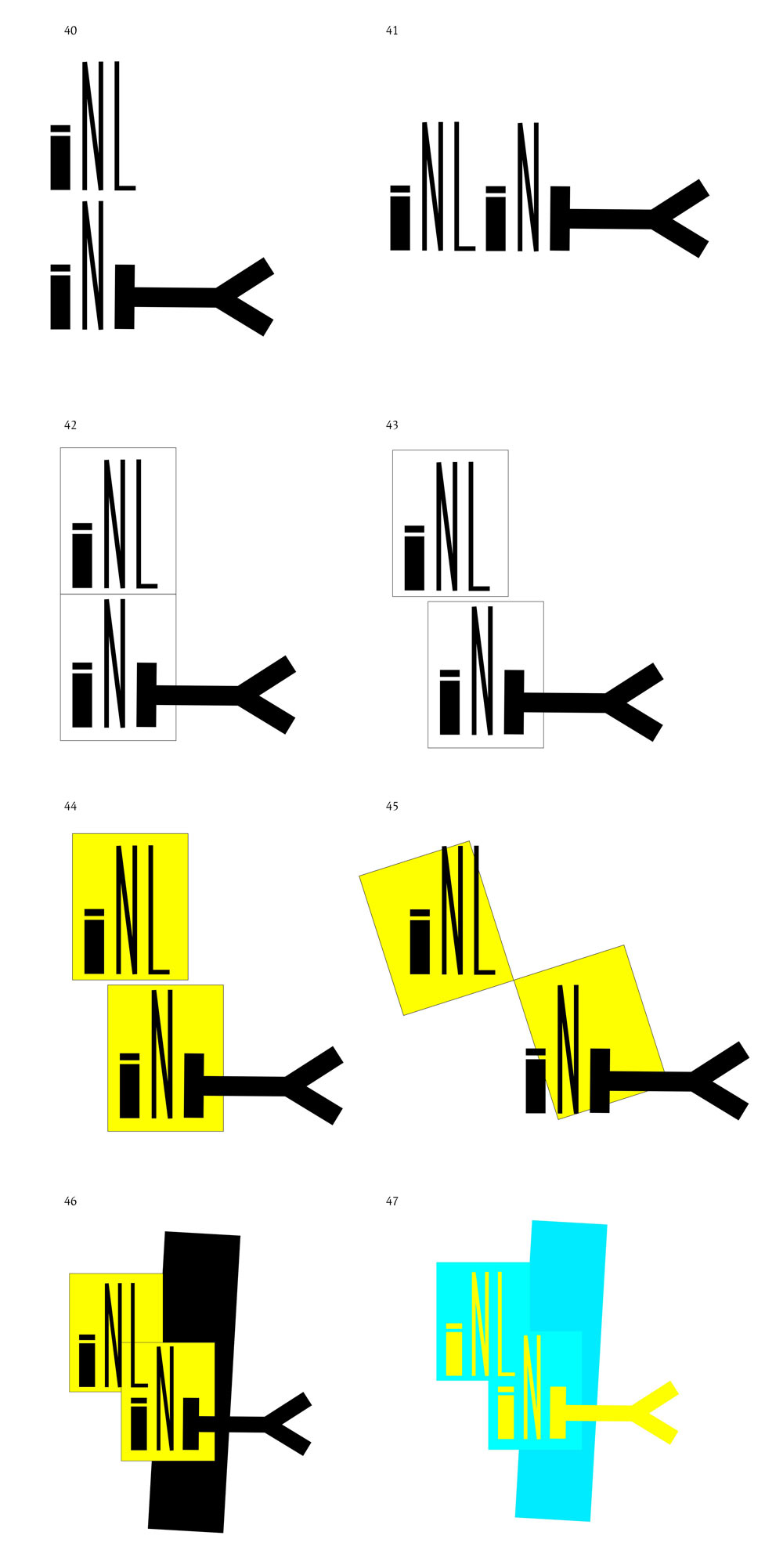 40

iNL
iN

41

iNLiN

42

iNL
iN

43

iNL
iN

44

iNL
iN

45

iNL
iN

46

iNL
iN

47

iNL
iN