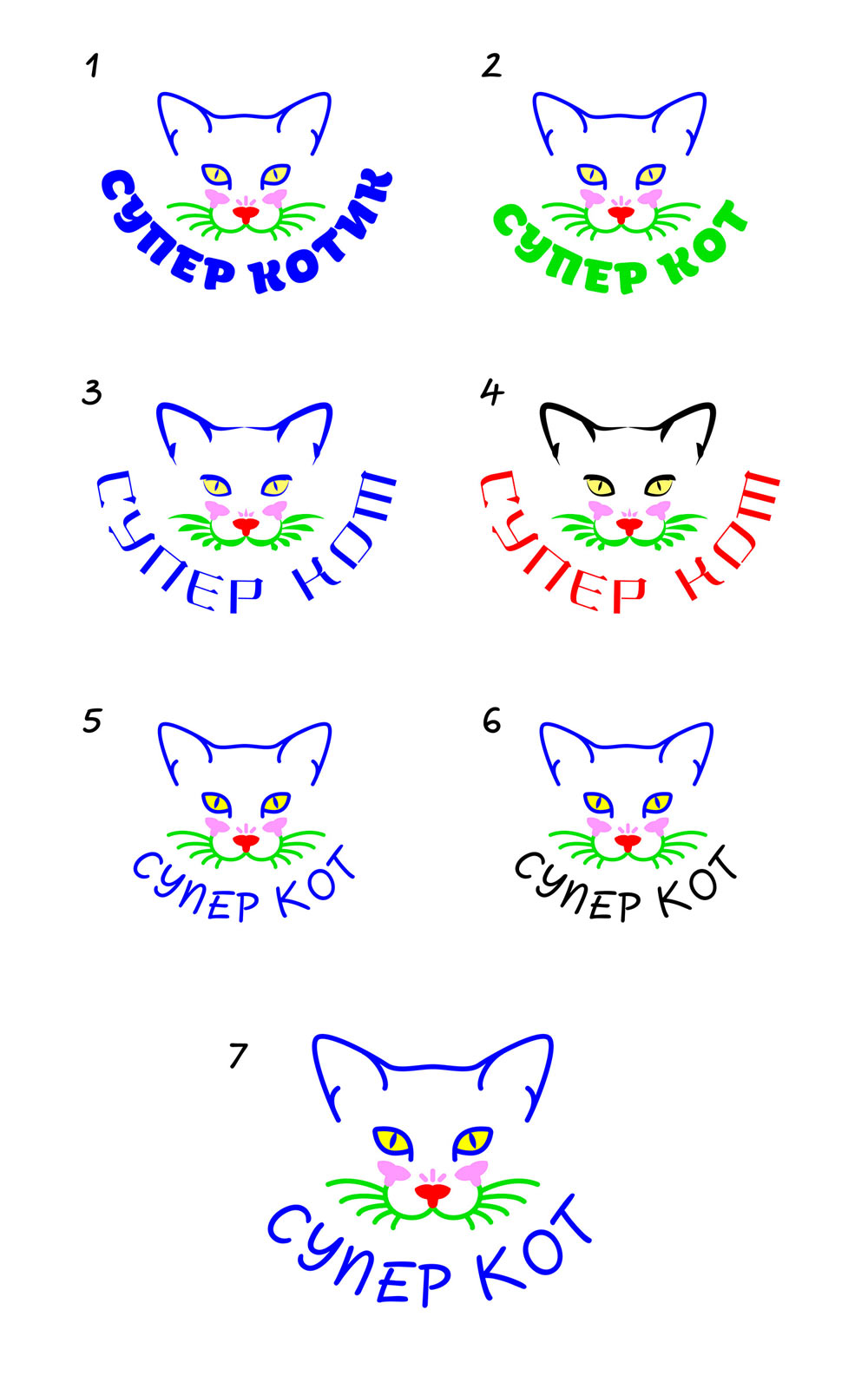 1

СУПЕР КОТИК

2

СУПЕР КОТ

3

СУПЕР КОТ

4

СУПЕР КОТ

5

СУПЕР КОТ

6

СУПЕР КОТ

7

СУПЕР КОТ