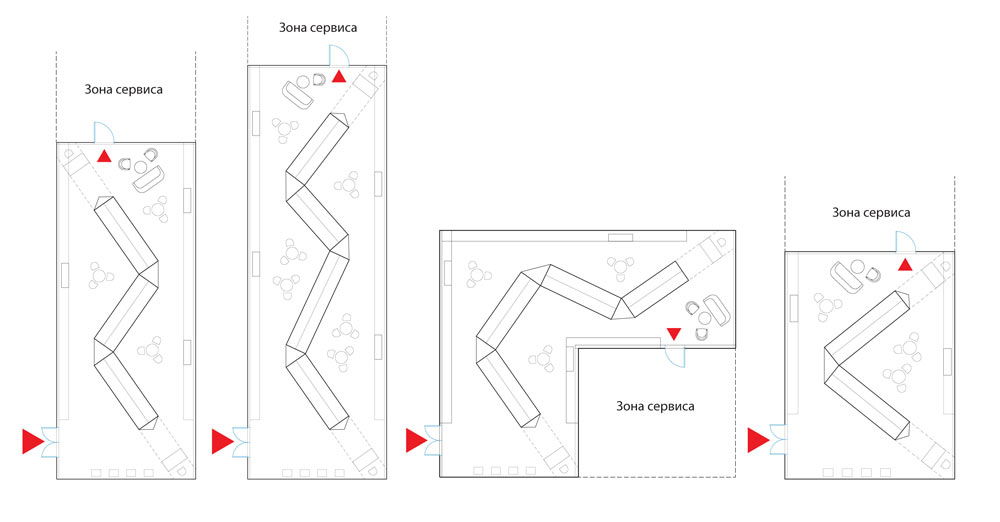 Зона сервиса

Зона сервиса

Зона сервиса

Зона сервиса