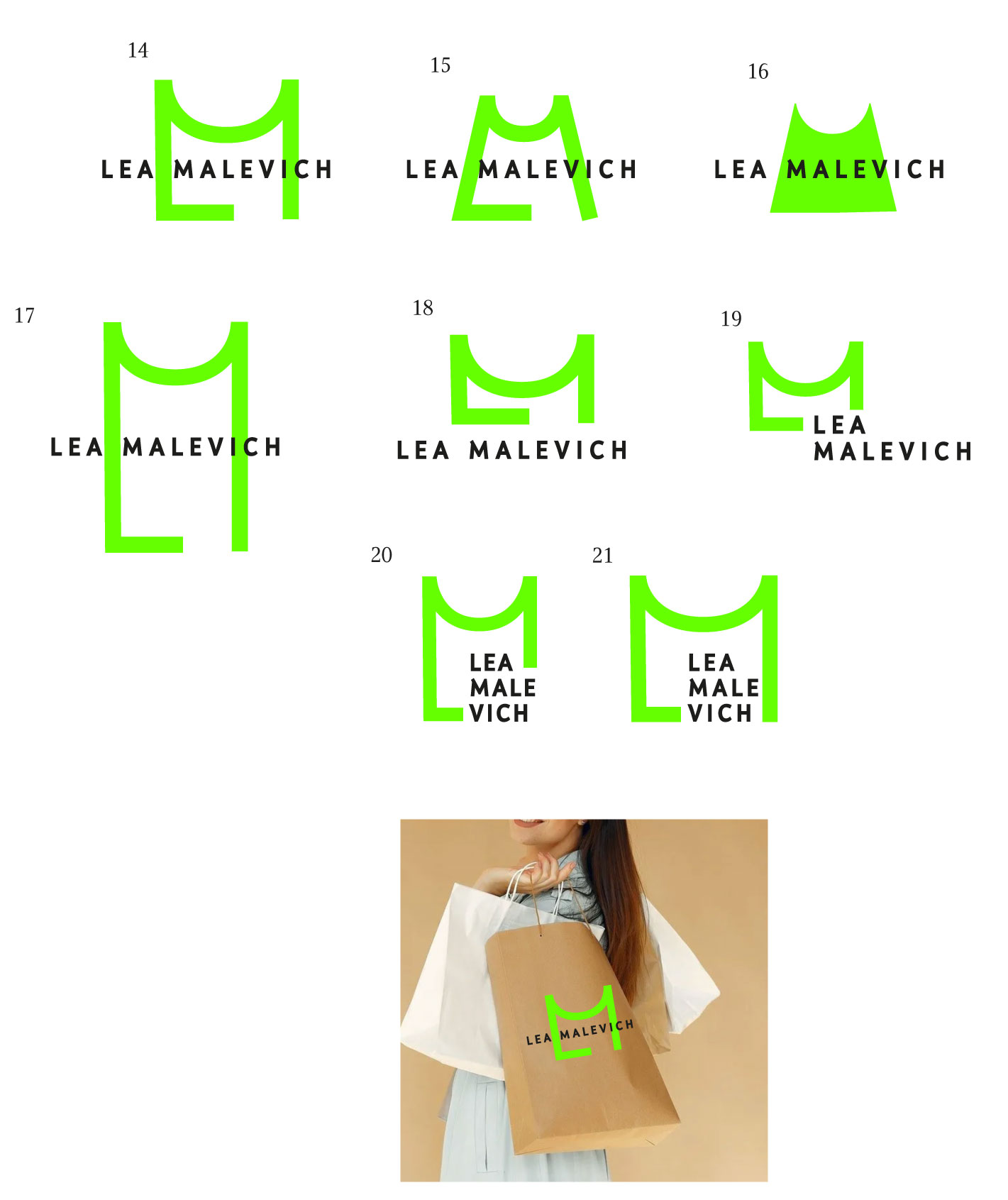 14

LEA MALEVICH

15

LEA MALEVICH

16

LEA MALEVICH

17

LEA MALEVICH

18

LEA MALEVICH

19

LEA
MALEVICH

20

LEA
MALE
VICH

21

LEA
MALE
VICH

LEA MALEVICH