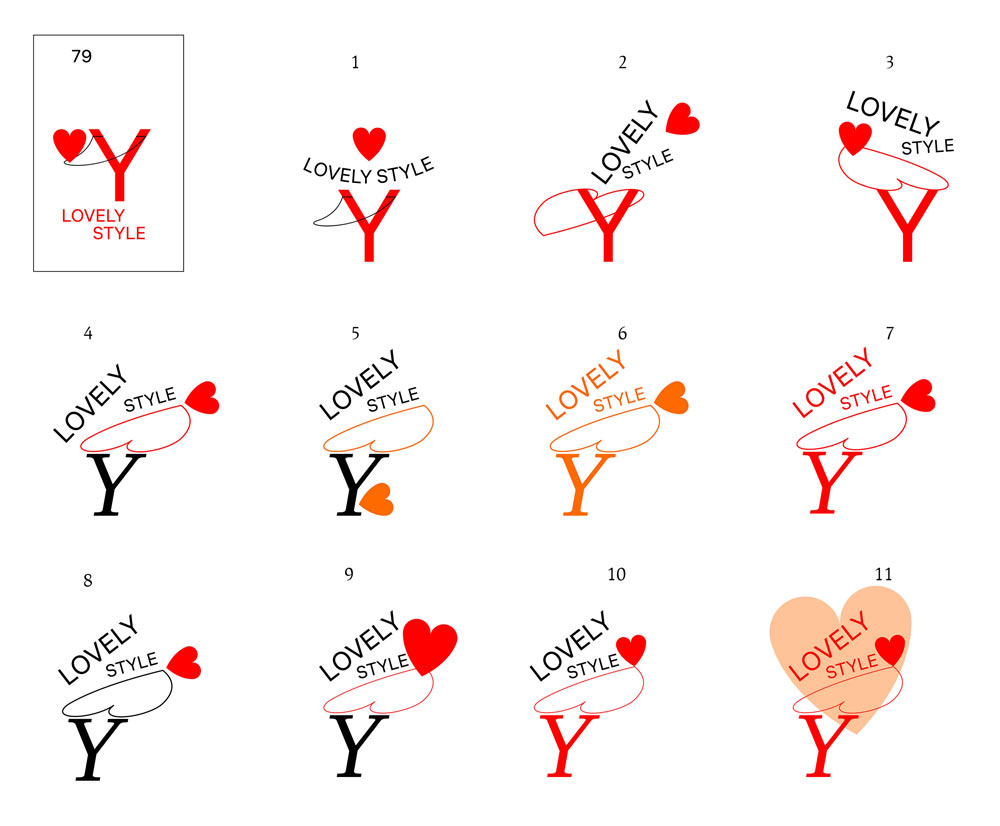 79

Y
LOVELY
STYLE

1

LOVELY STYLE
Y

2

LOVELY
STYLE
Y

3

LOVELY
STYLE
Y

4

LOVELY
STYLE
Y

5

LOVELY
STYLE
Y

6

LOVELY
STYLE
Y

7

LOVELY
STYLE
Y

8

LOVELY
STYLE
Y

9

LOVELY
STYLE
Y

10

LOVELY
STYLE
Y

11

LOVELY
STYLE
Y