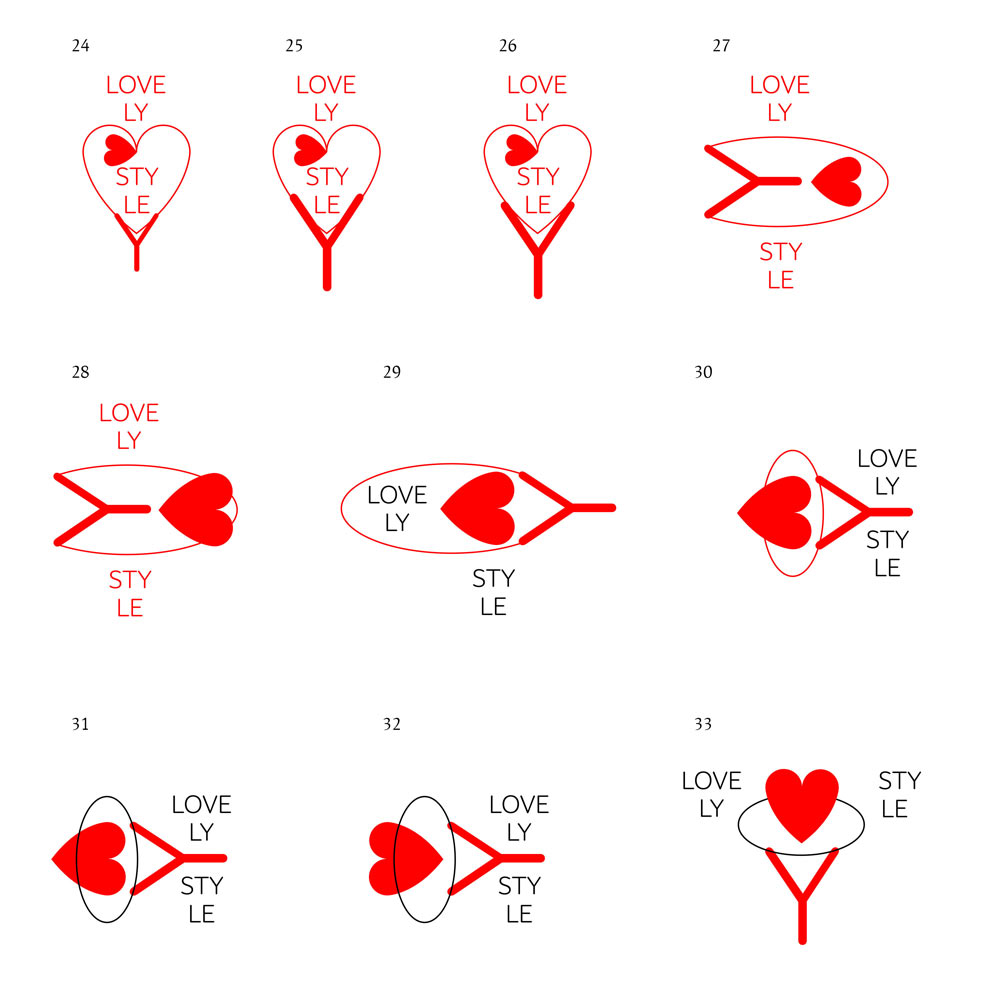 24

LOVE
LY

STY
LE

25

LOVE
LY

STY
LE

26

LOVE
LY

STY
LE

27

LOVE
LY

STY
LE

28

LOVE
LY

STY
LE

29

LOVE
LY

STY
LE

30

LOVE
LY

STY
LE

31

LOVE
LY

STY
LE

32

LOVE
LY

STY
LE

33

LOVE
LY

STY
LE