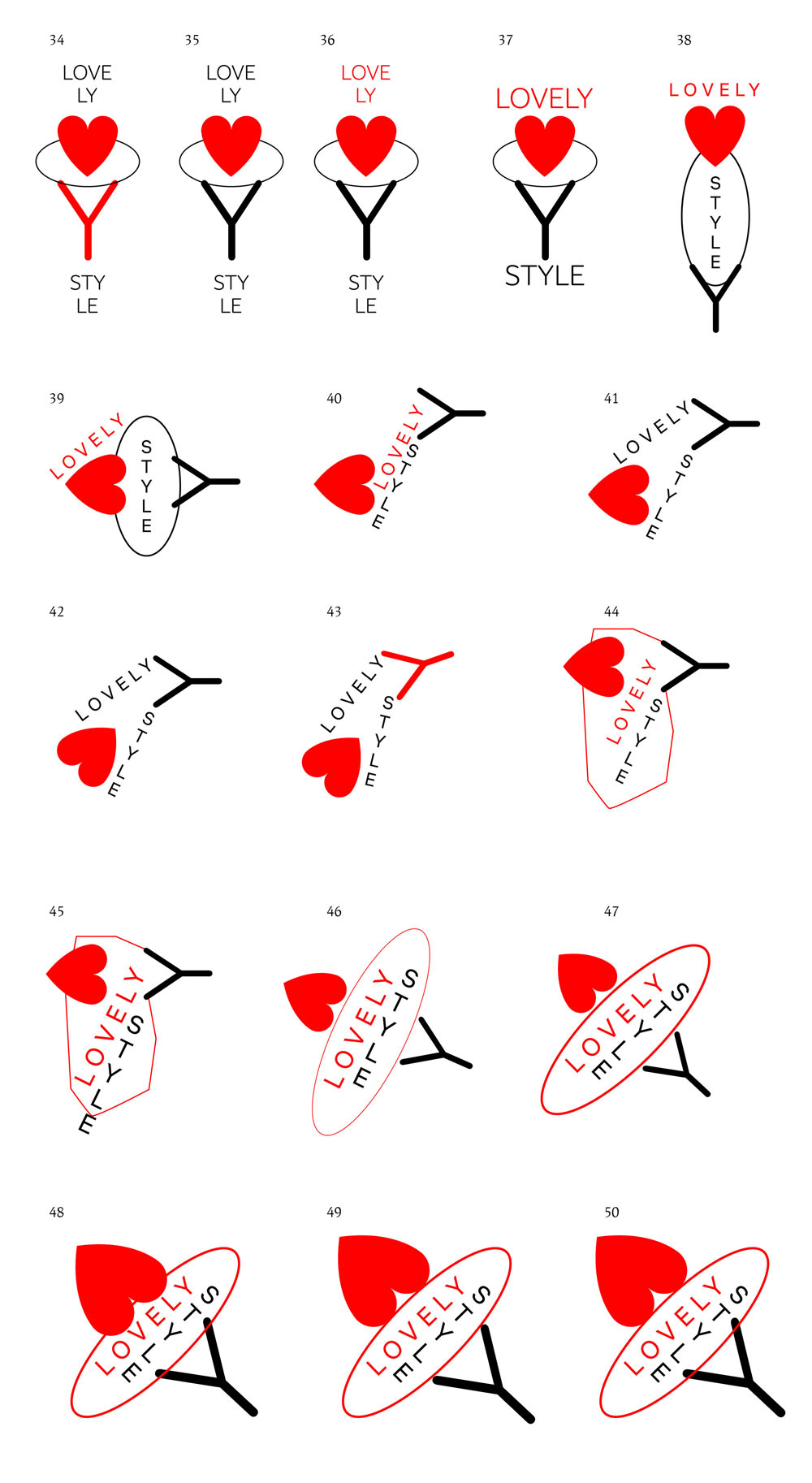 34
LOVE
LY
STY
LE

35
LOVE
LY
STY
LE

36
LOVE
LY
STY
LE

37
LOVELY
STYLE

38
LOVELY
STYLE

39
LOVELY
STYLE

40
LOVELY
STYLE

41
LOVELY
STYLE

42
LOVELY
STYLE

43
LOVELY
STYLE

44
LOVELY
STYLE

45
LOVELY
STYLE

46
LOVELY
STYLE

47
LOVELY
STYLE

48
LOVELY
STYLE

49
LOVELY
STYLE

50
LOVELY
STYLE