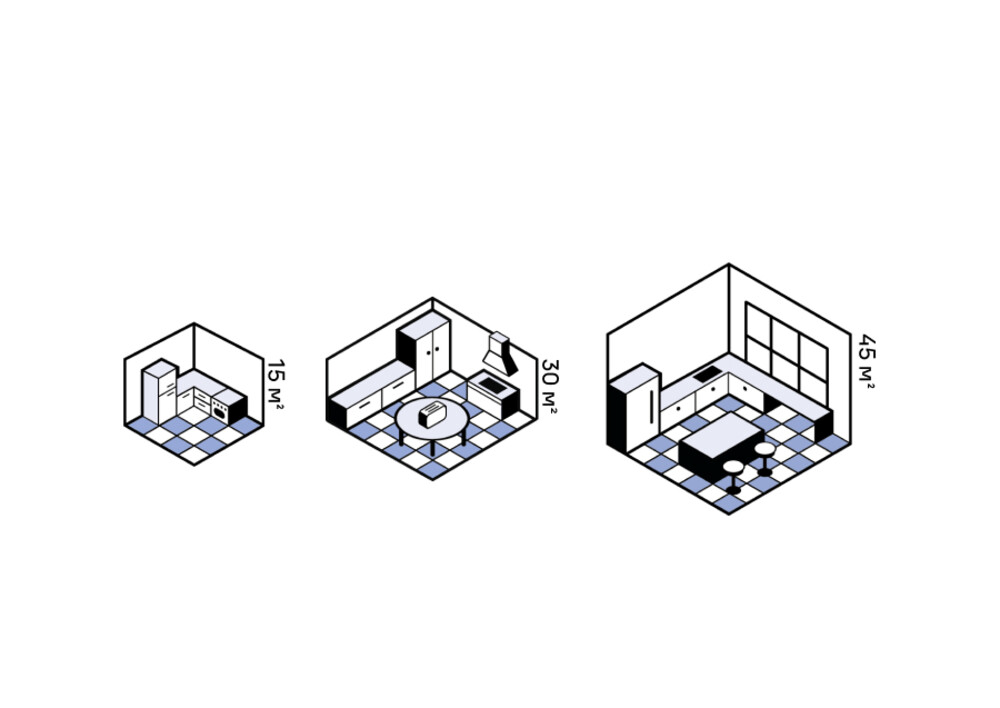 15 м²

30 м²

45 м²