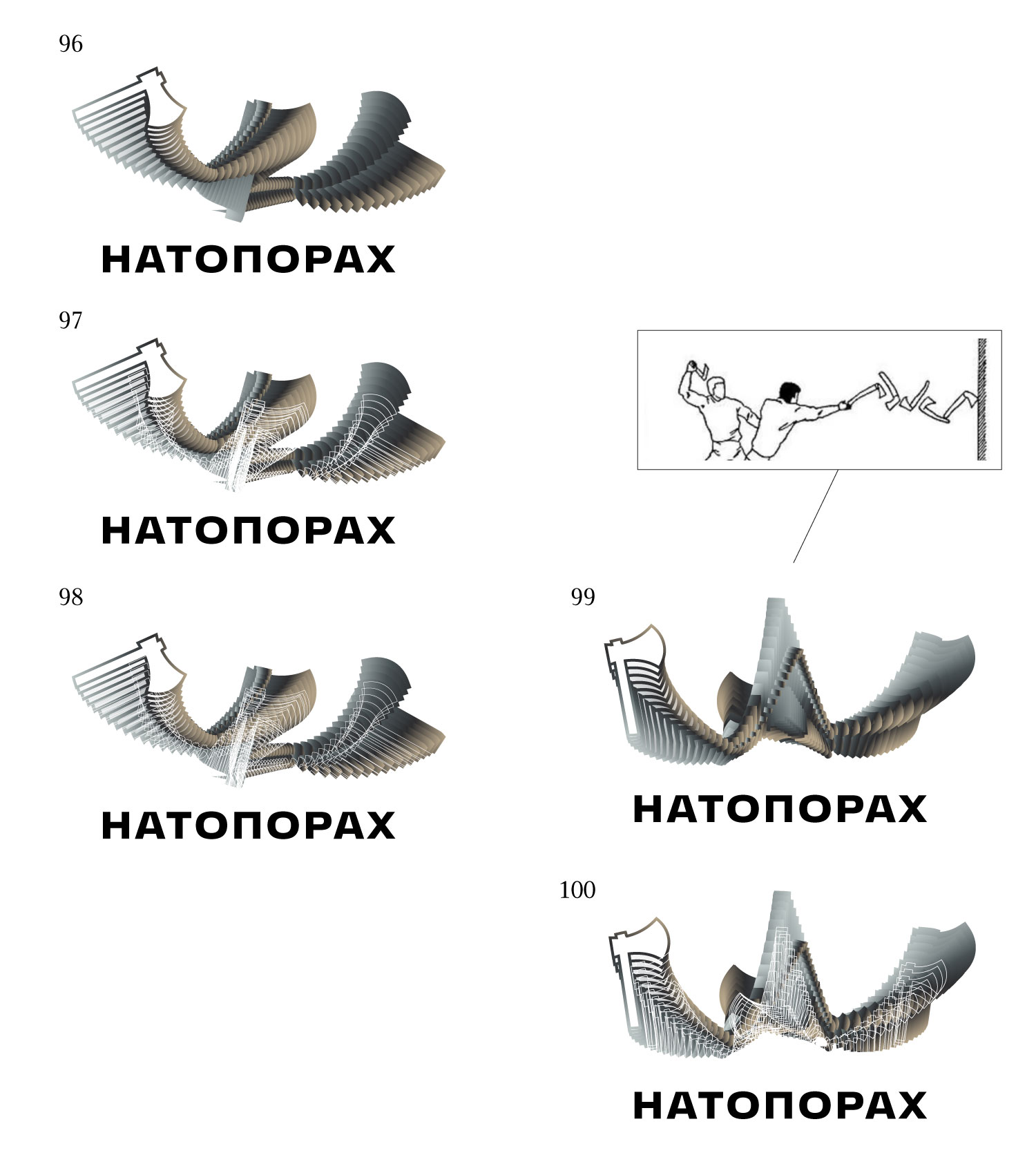 96

НАТОПОРАХ

97

НАТОПОРАХ

98

НАТОПОРАХ

99

НАТОПОРАХ

100

НАТОПОРАХ