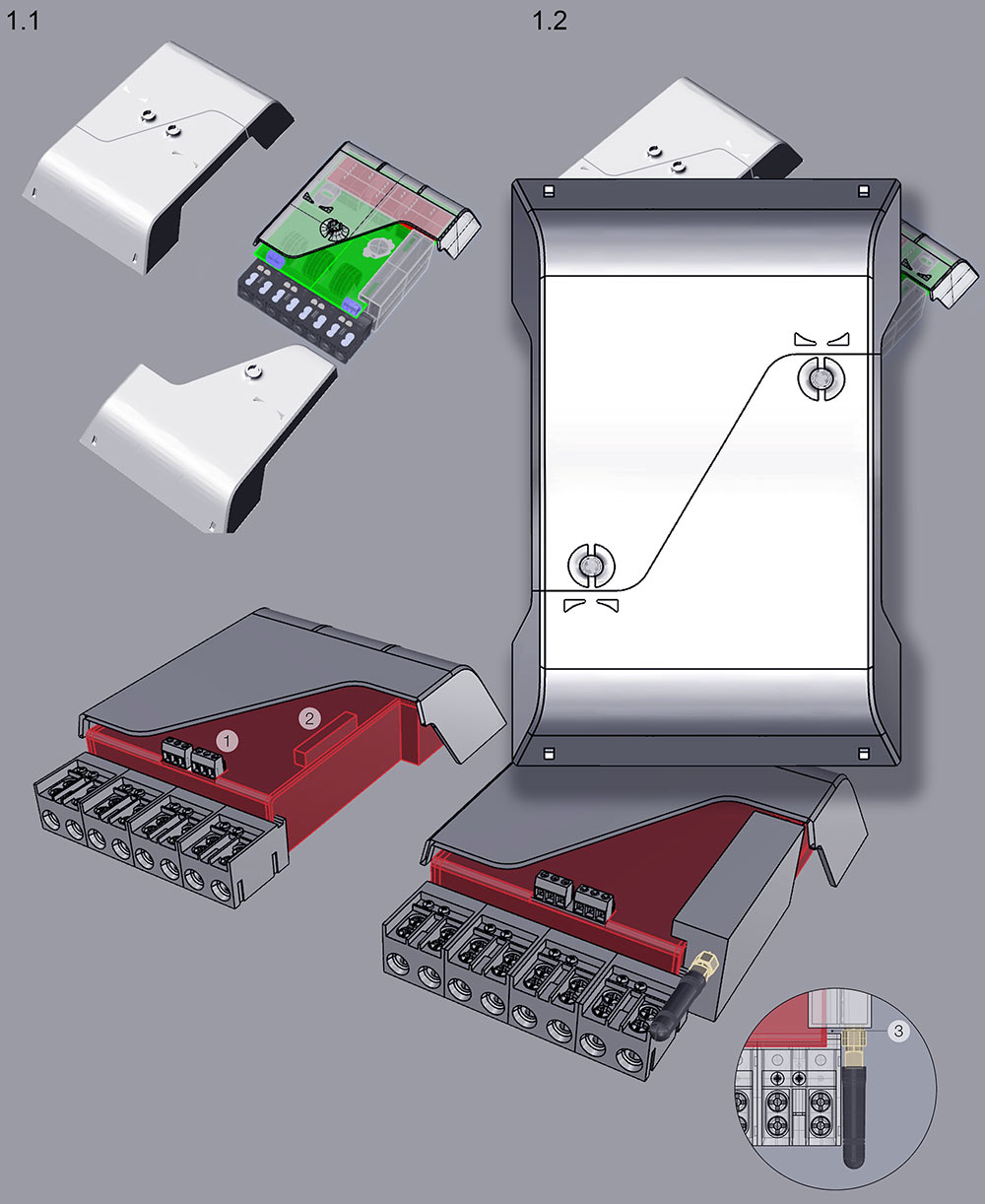 1.1

1.2

1

2

3