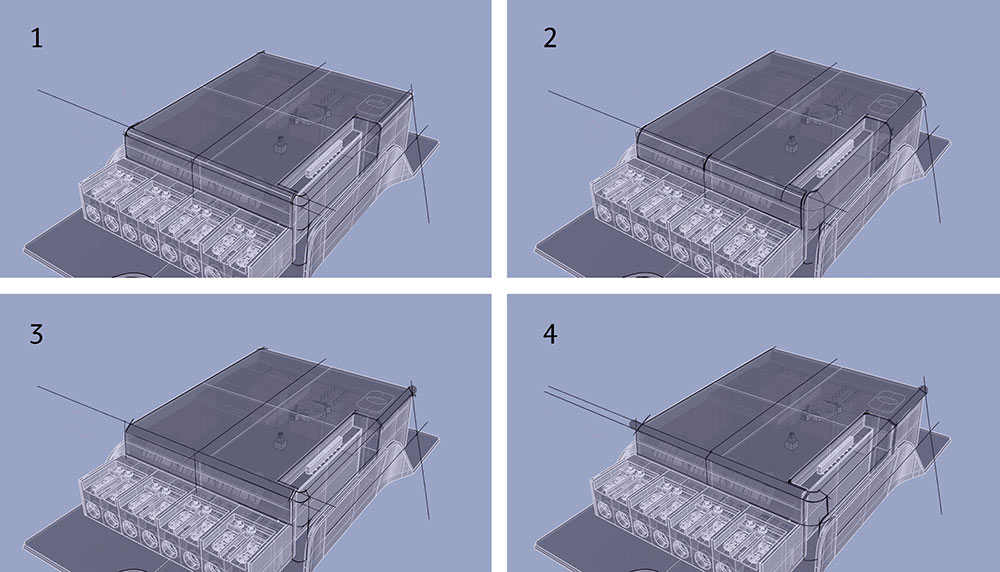 1

2

3

4