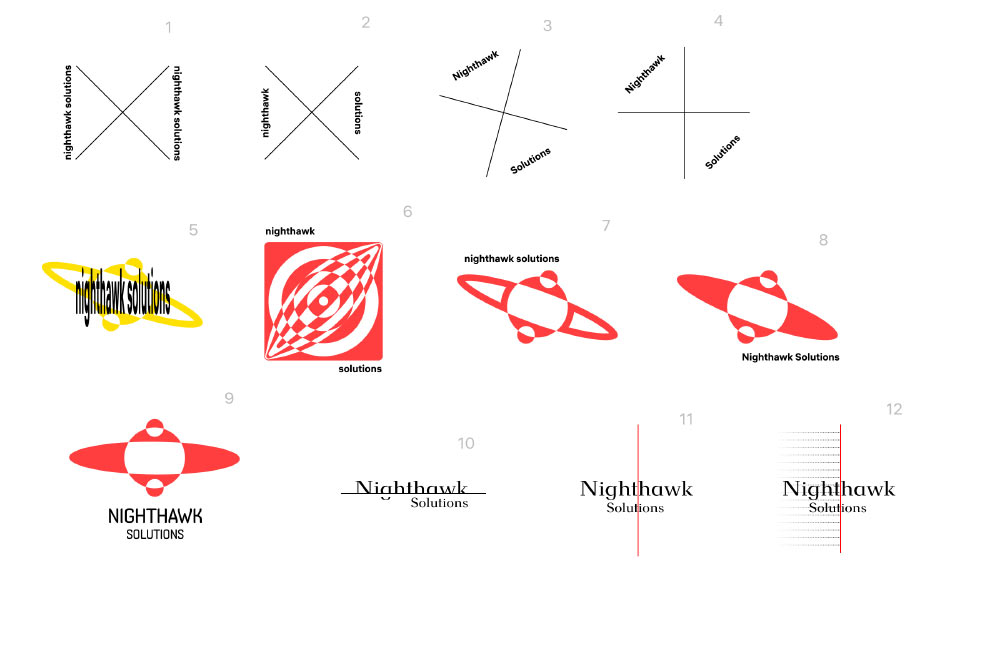 1

nighthawk solutions

nighthawk solutions

2

nighthawk

solutions

3

Nighthawk

Solutions

4

Nighthawk

Solutions

5

nighthawk solutions

6

nighthawk

solutions

7

nighthawk solutions

8

Nighthawk Solutions

9

NIGHTHAWK
SOLUTIONS

10

Nighthawk
Solutions

11

Nighthawk
Solutions

12

Nighthawk
Solutions