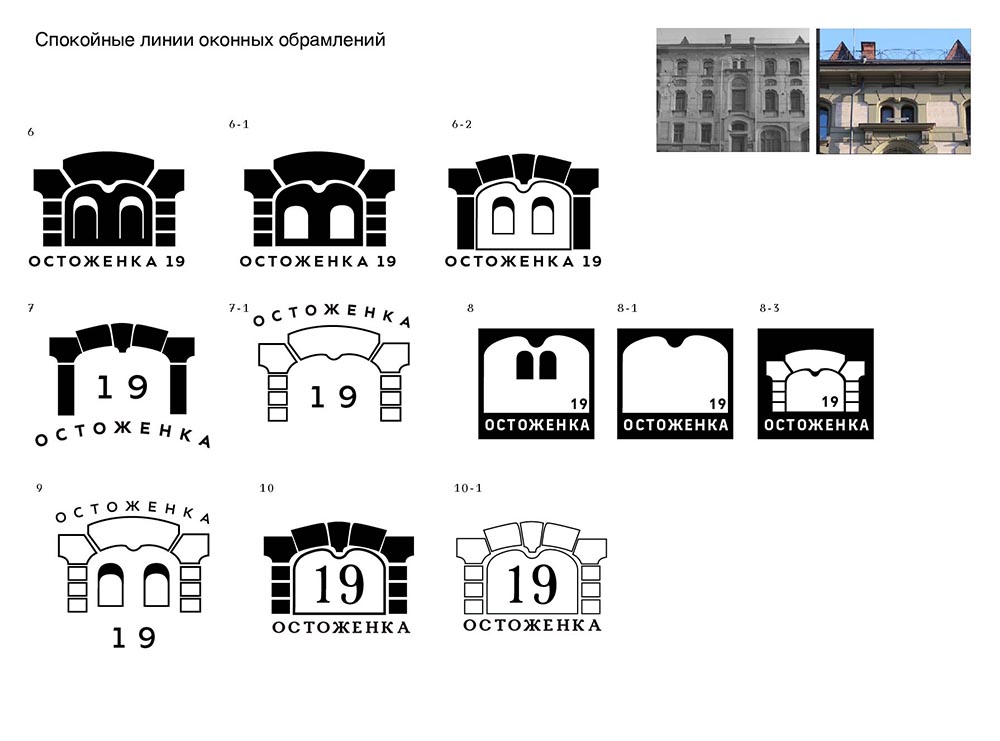 Спокойные линии оконных обрамлений

6

ОСТОЖЕНКА 19

6-1

ОСТОЖЕНКА 19

6-2

ОСТОЖЕНКА 19

7

19

ОСТОЖЕНКА

7-1

ОСТОЖЕНКА

19

8

19

ОСТОЖЕНКА

8-1

19

ОСТОЖЕНКА

8-3

19

ОСТОЖЕНКА

9

ОСТОЖЕНКА

19

10

19

ОСТОЖЕНКА

10-1

19

ОСТОЖЕНКА