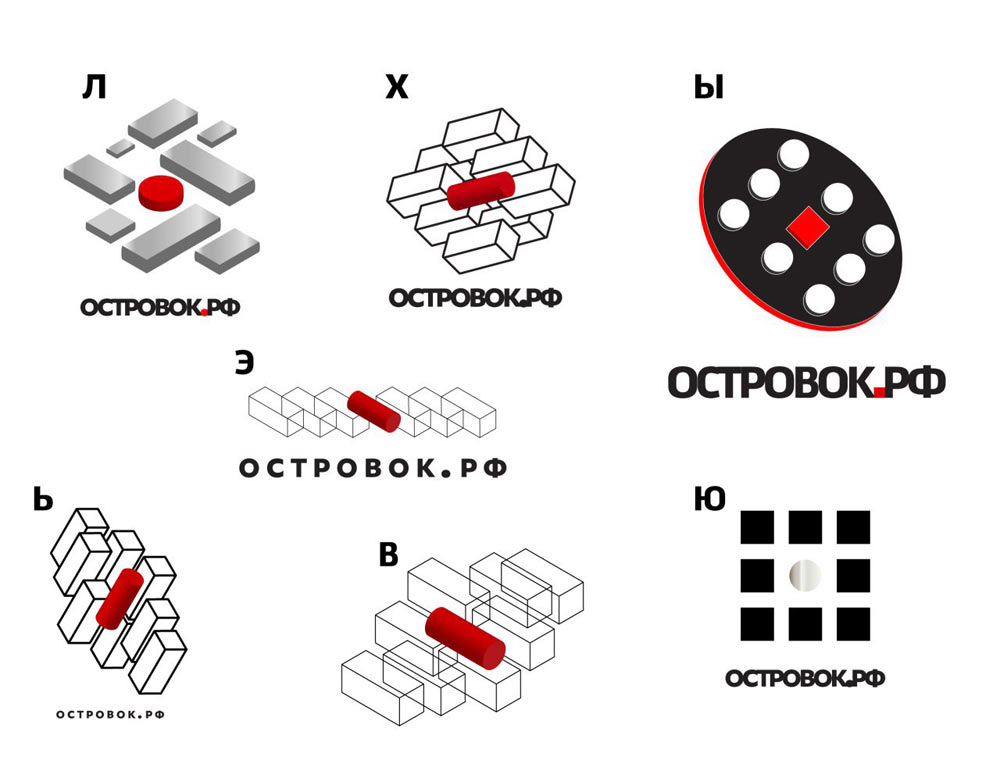 Л

ОСТРОВОК.РФ

Х

ОСТРОВОК.РФ

Ы

ОСТРОВОК.РФ

Э

ОСТРОВОК.РФ

Ь

ОСТРОВОК.РФ

В

Ю

ОСТРОВОК.РФ