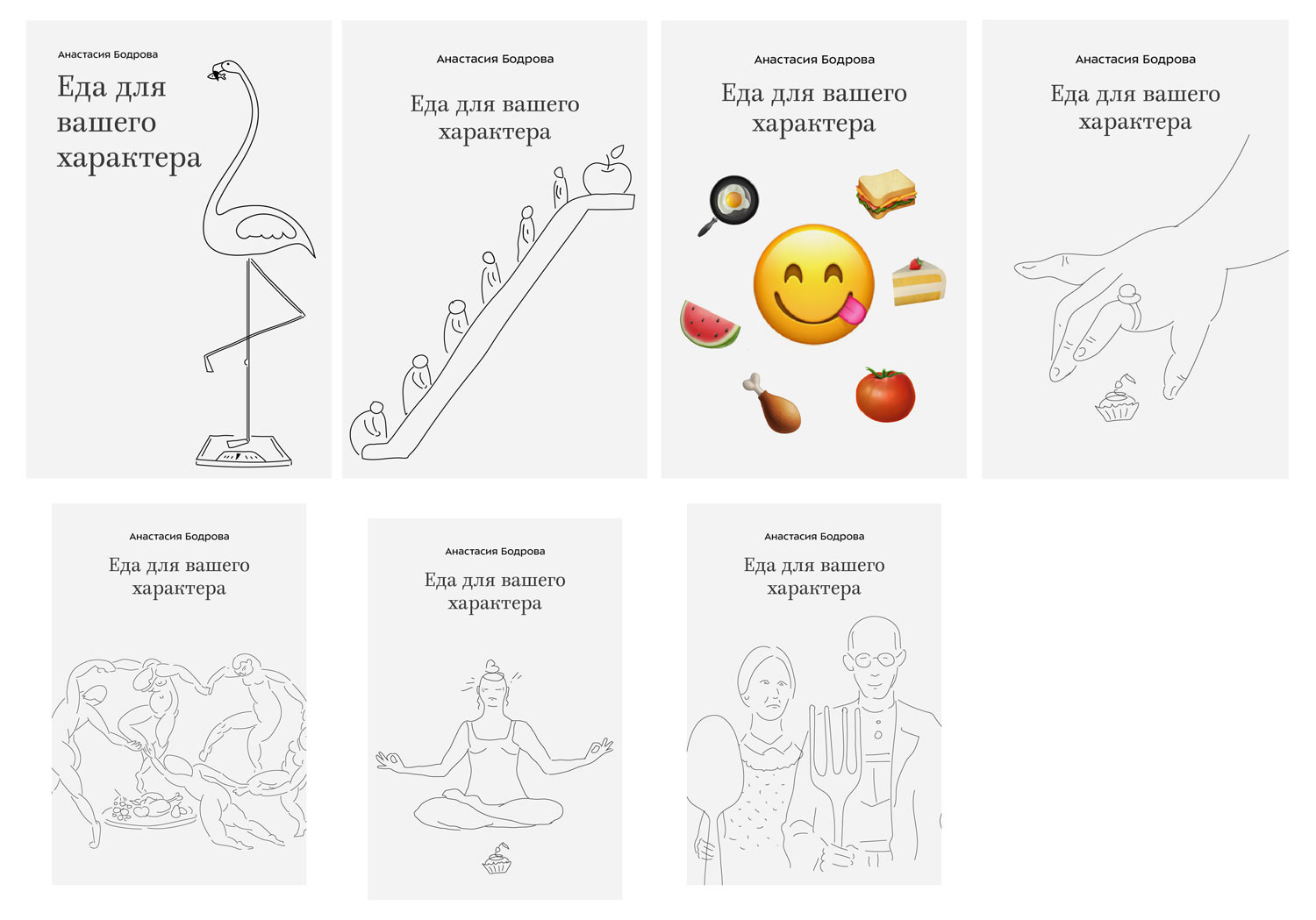 Анастасия Бодрова

Еда для вашего характера

Анастасия Бодрова

Еда для вашего характера

Анастасия Бодрова

Еда для вашего характера

Анастасия Бодрова

Еда для вашего характера

Анастасия Бодрова

Еда для вашего характера

Анастасия Бодрова

Еда для вашего характера

Анастасия Бодрова

Еда для вашего характера