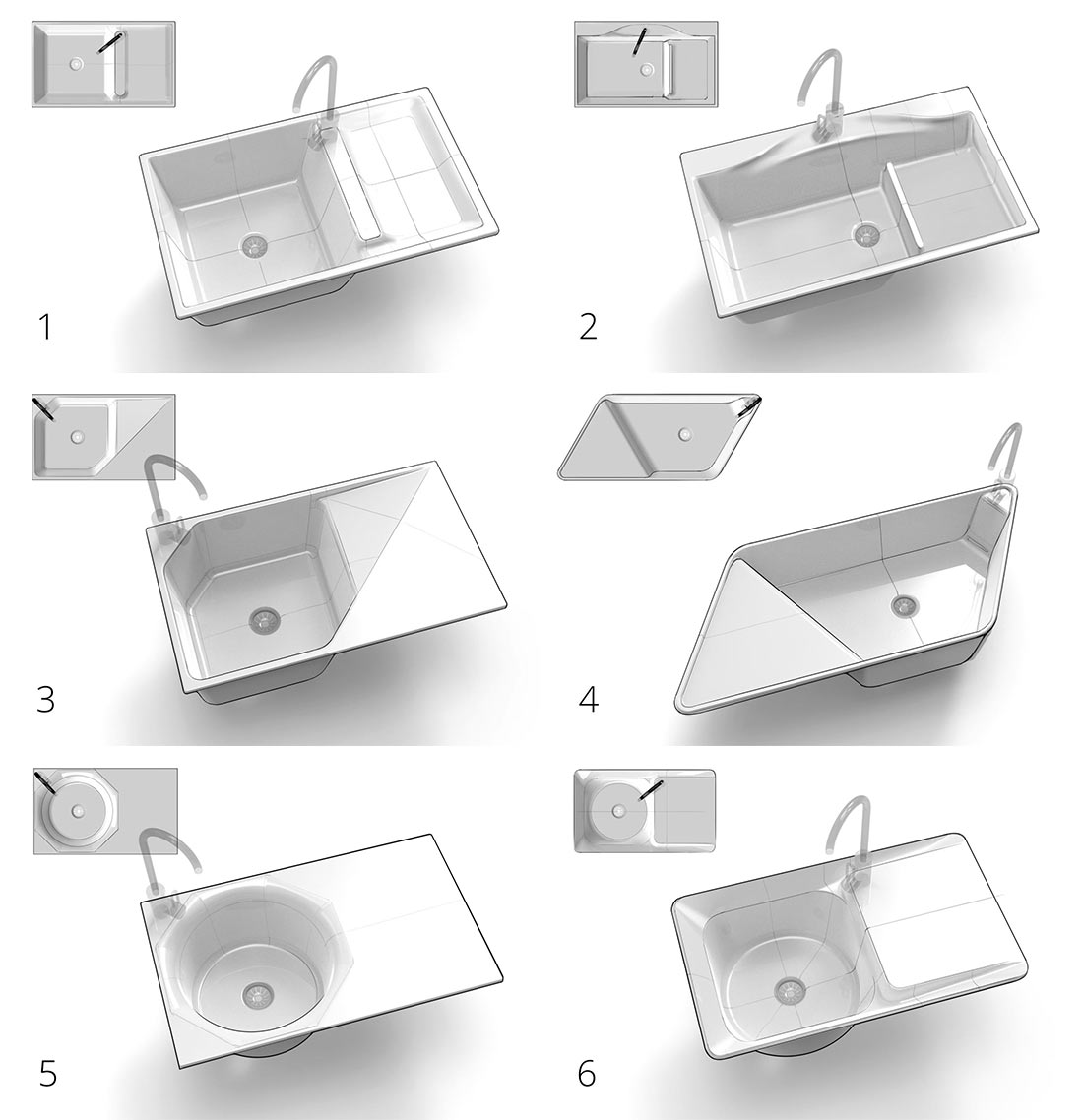 1

2

3

4

5

6