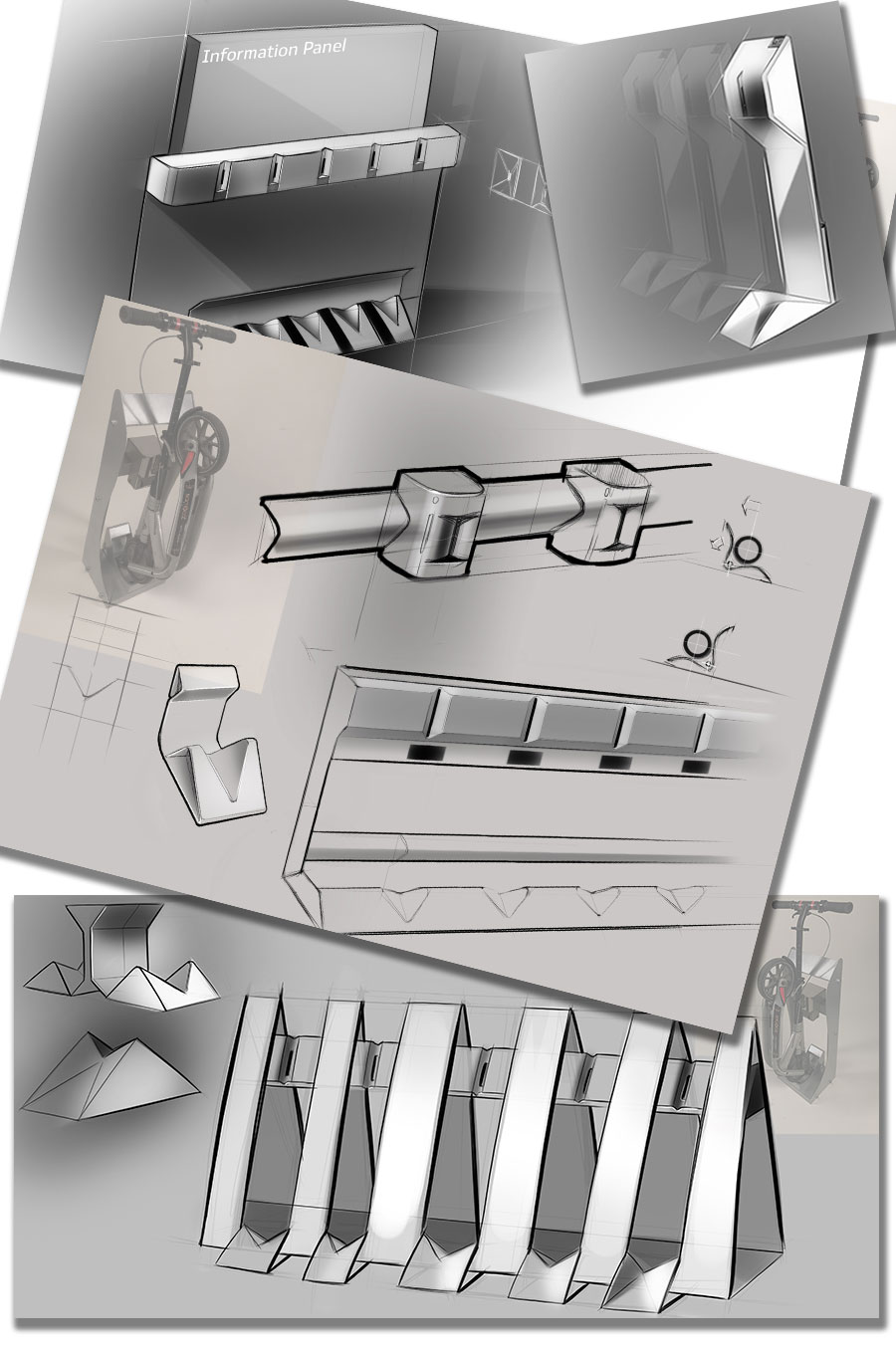 Information Panel