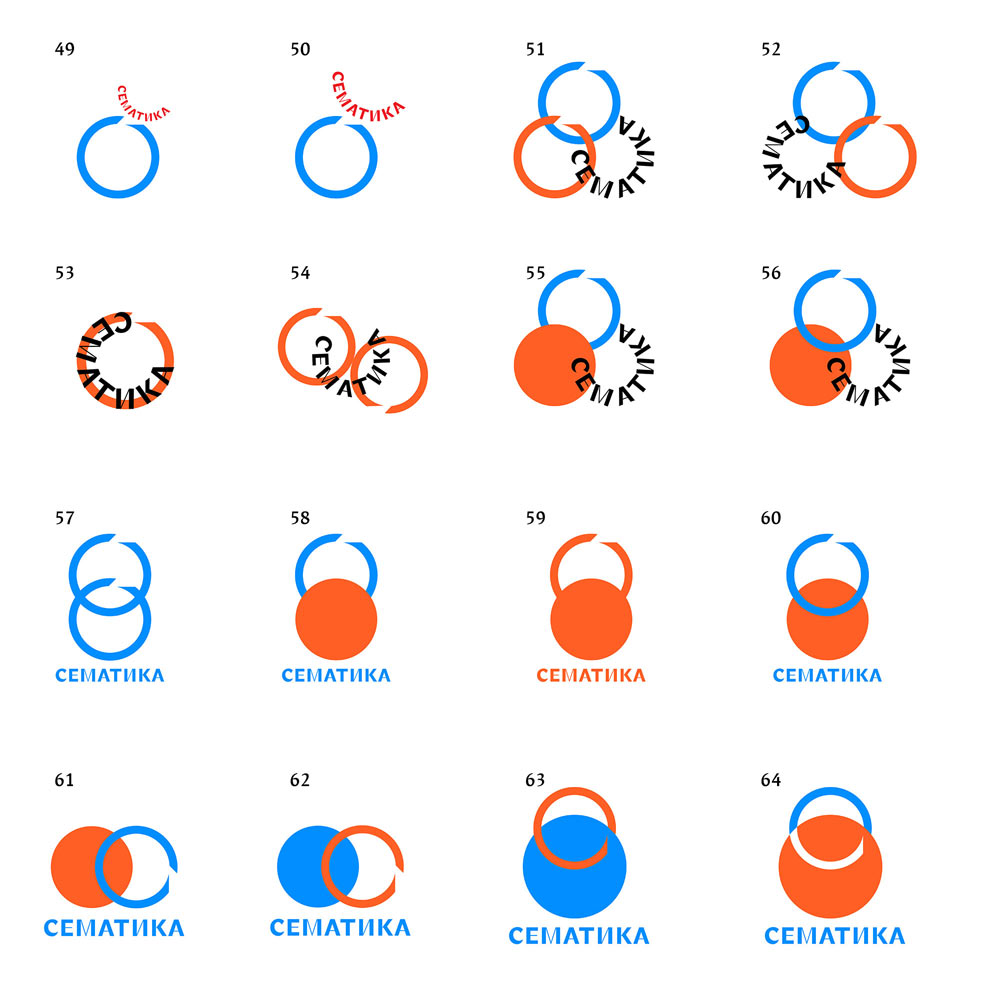 49
СЕМАТИКА

50
СЕМАТИКА

51
СЕМАТИКА

52
СЕМАТИКА

53
СЕМАТИКА

54
СЕМАТИКА

55
СЕМАТИКА

56
СЕМАТИКА

57
СЕМАТИКА

58
СЕМАТИКА

59
СЕМАТИКА

60
СЕМАТИКА

61
СЕМАТИКА

62
СЕМАТИКА

63
СЕМАТИКА

64
СЕМАТИКА